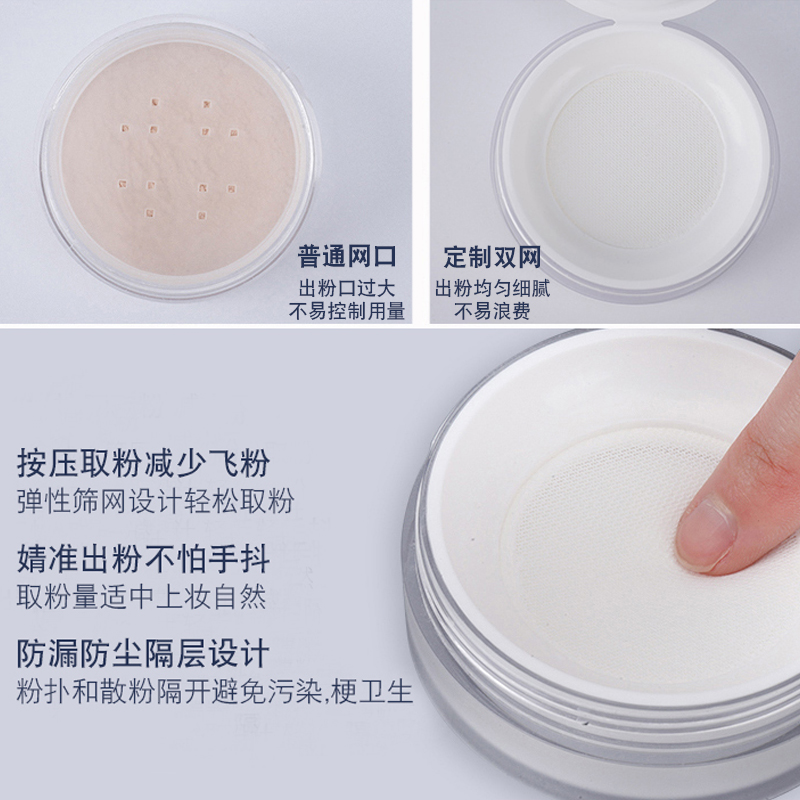 普通网口
出粉口过大
不易控制用量

定制双网
出粉均匀细腻
不易浪费

按压取粉减少飞粉
弹性筛网设计轻松取粉

婧准出粉不怕手抖
取粉量适中上妆自然

防漏防尘隔层设计
粉扑和散粉隔开避免污染,梗卫生