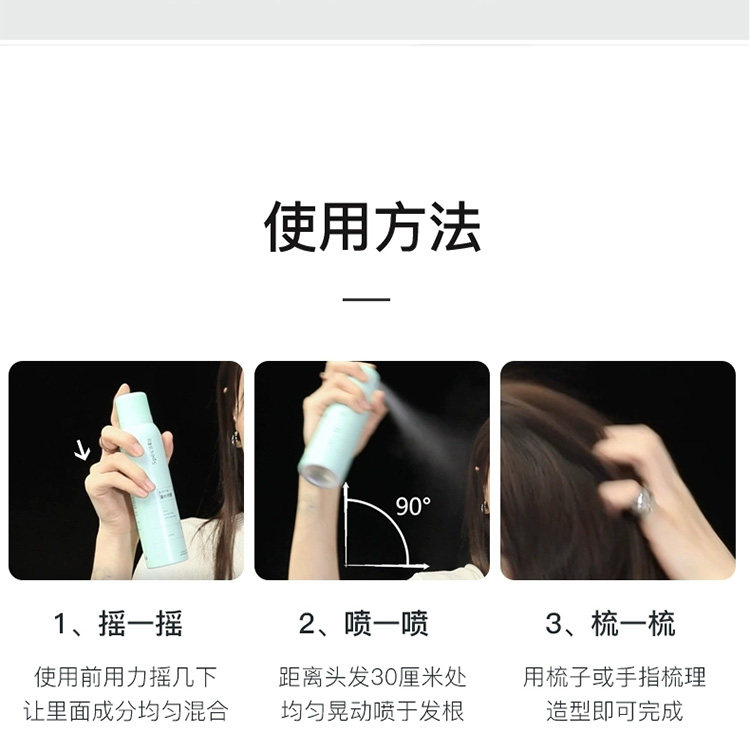 使用方法

90°

1、摇一摇

使用前用力摇几下
让里面成分均匀混合

2、喷一喷

距离头发30厘米处
均匀晃动喷于发根

3、梳一梳

用梳子或手指梳理
造型即可完成