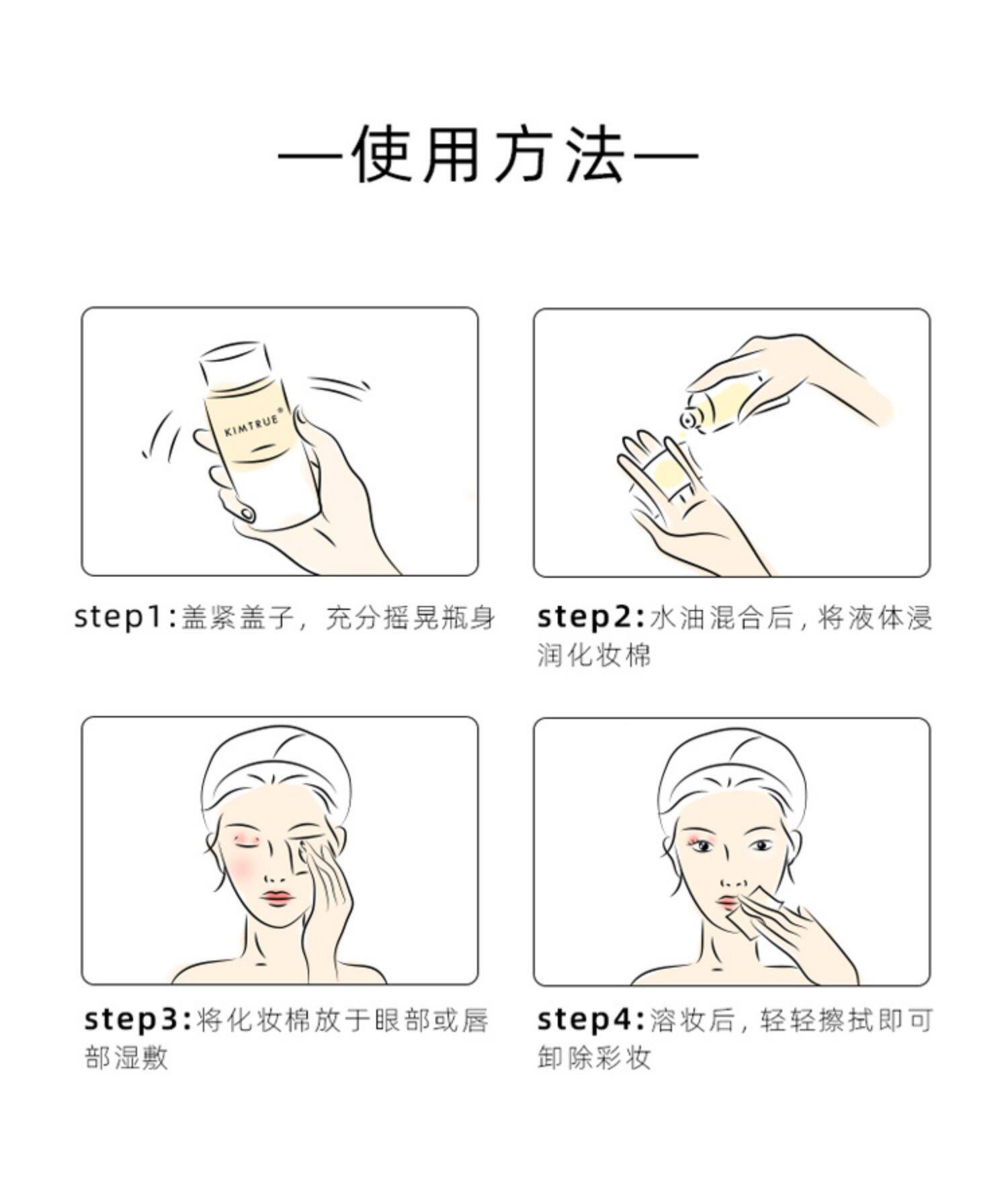 —使用方法—

KIMTRUE®

step1:盖紧盖子，充分摇晃瓶身

step2:水油混合后，将液体浸润化妆棉

step3:将化妆棉放于眼部或唇部湿敷

step4:溶妆后，轻轻擦拭即可卸除彩妆