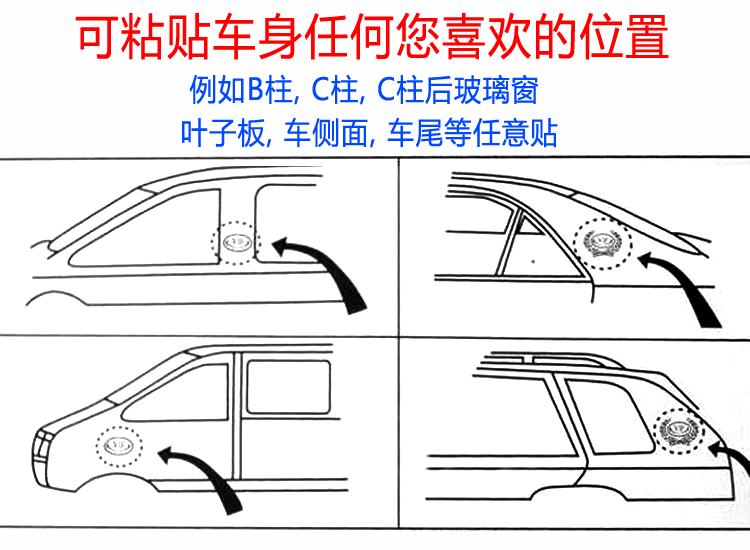 可粘贴车身任何您喜欢的位置

例如B柱, C柱, C柱后玻璃窗

叶子板, 车侧面, 车尾等任意贴