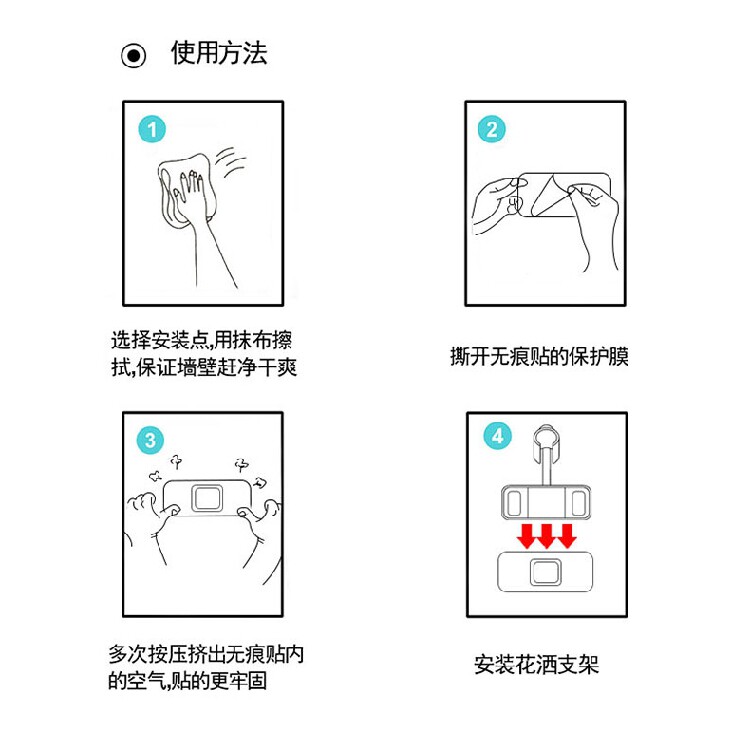 使用方法

1

选择安装点,用抹布擦拭,保证墙壁赶净干爽

2

撕开无痕贴的保护膜

3

多次按压挤出无痕贴内的空气,贴的更牢固

4

安装花洒支架