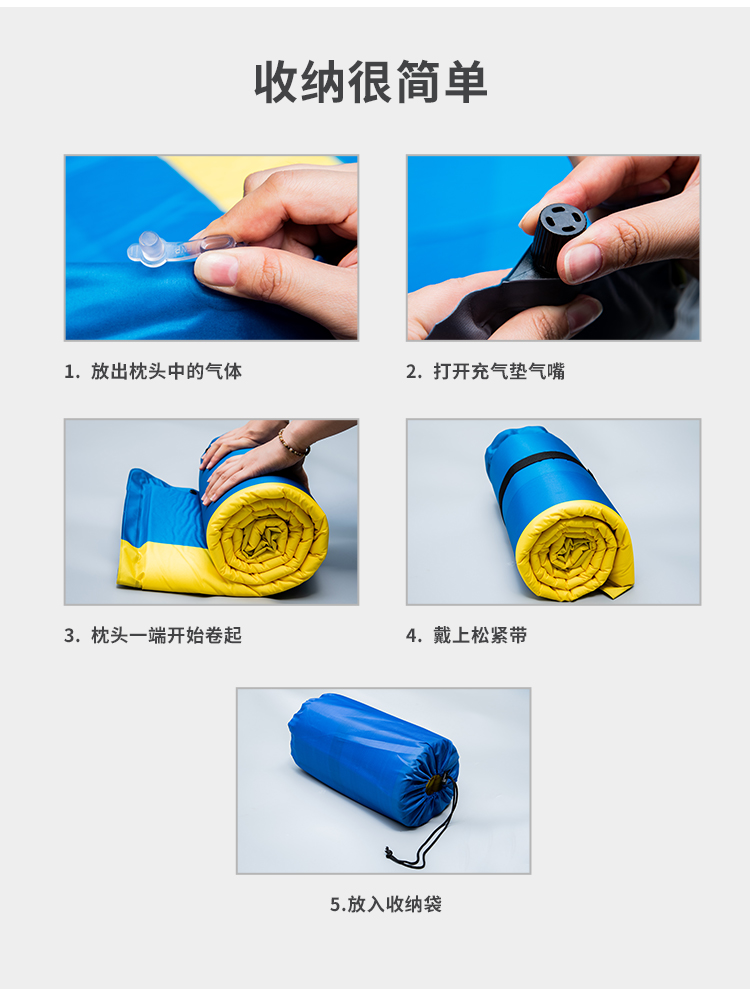 收纳很简单

1. 放出枕头中的气体

2. 打开充气垫气嘴

3. 枕头一端开始卷起

4. 戴上松紧带

5.放入收纳袋