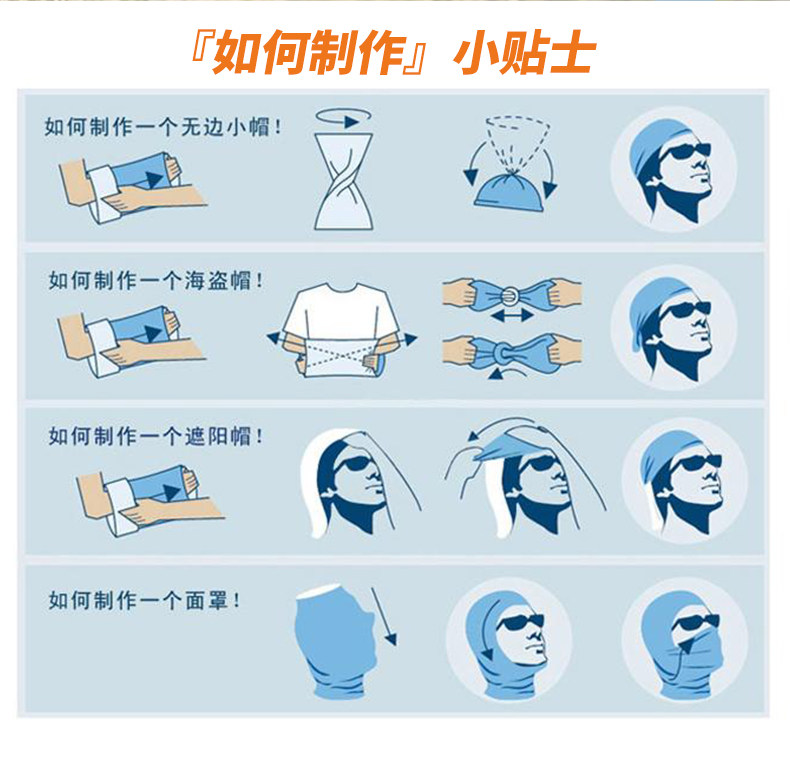 『如何制作』小贴士

如何制作一个无边小帽！

如何制作一个海盗帽！

如何制作一个遮阳帽！

如何制作一个面罩！