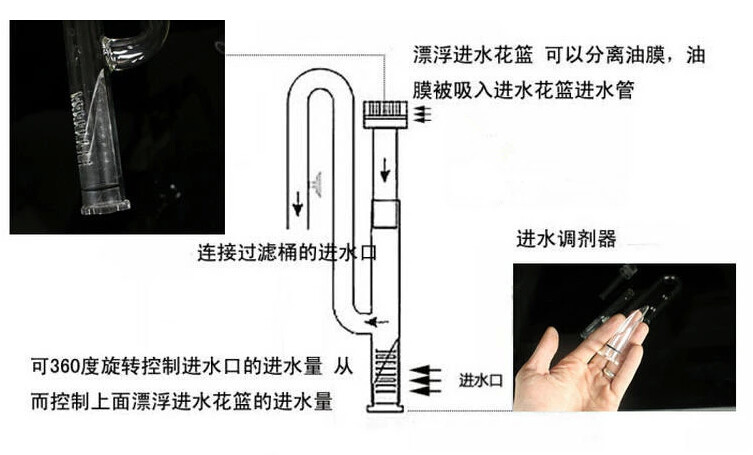 漂浮进水花篮 可以分离油膜，油膜被吸入进水花篮进水管

连接过滤桶的进水口

进水调剂器

可360度旋转控制进水口的进水量 从而控制上面漂浮进水花篮的进水量

进水口