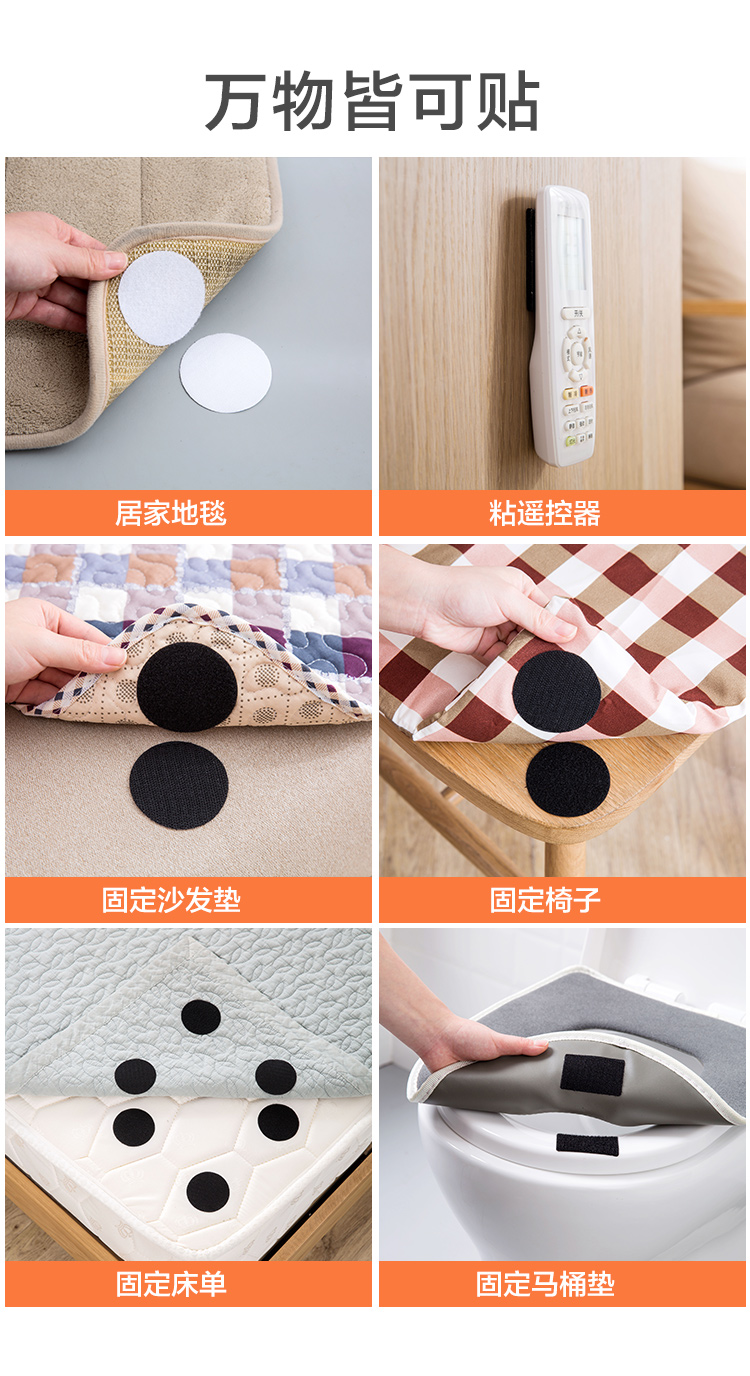 万物皆可贴

居家地毯

粘遥控器

固定沙发垫

固定椅子

固定床单

固定马桶垫