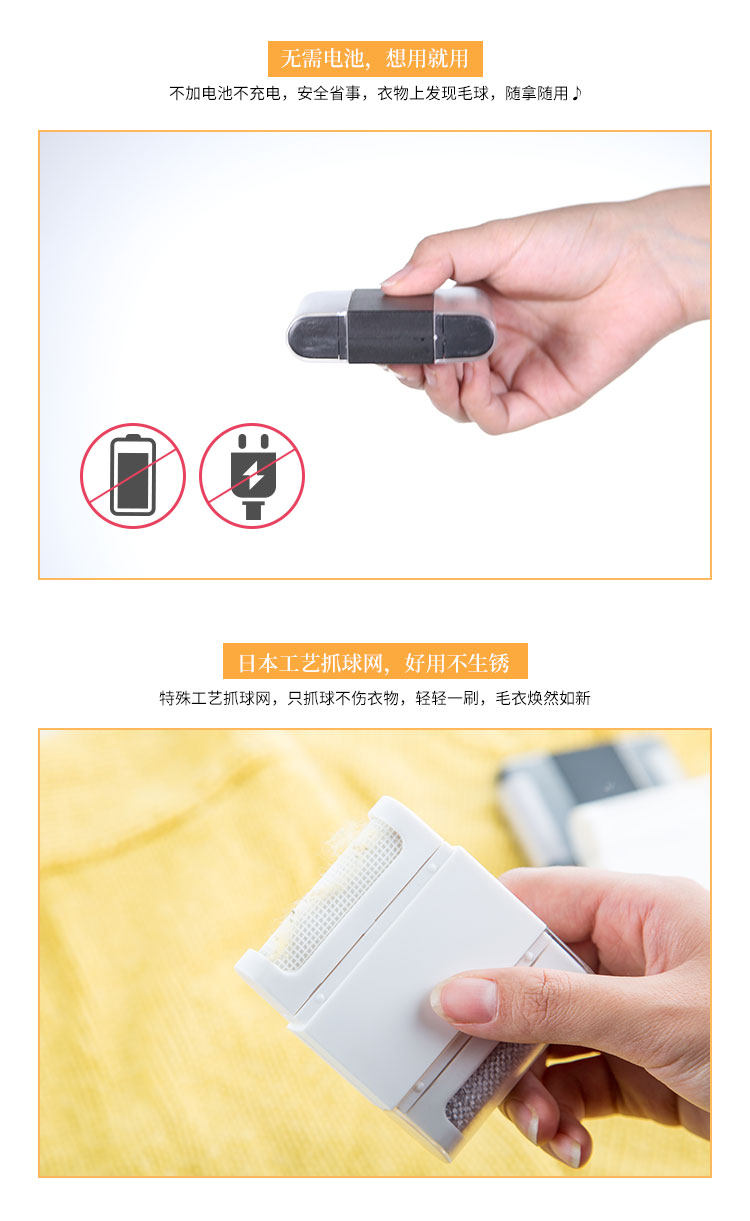 无需电池，想用就用

不加电池不充电，安全省事，衣物上发现毛球，随拿随用♪

日本工艺抓球网，好用不生锈

特殊工艺抓球网，只抓球不伤衣物，轻轻一刷，毛衣焕然如新