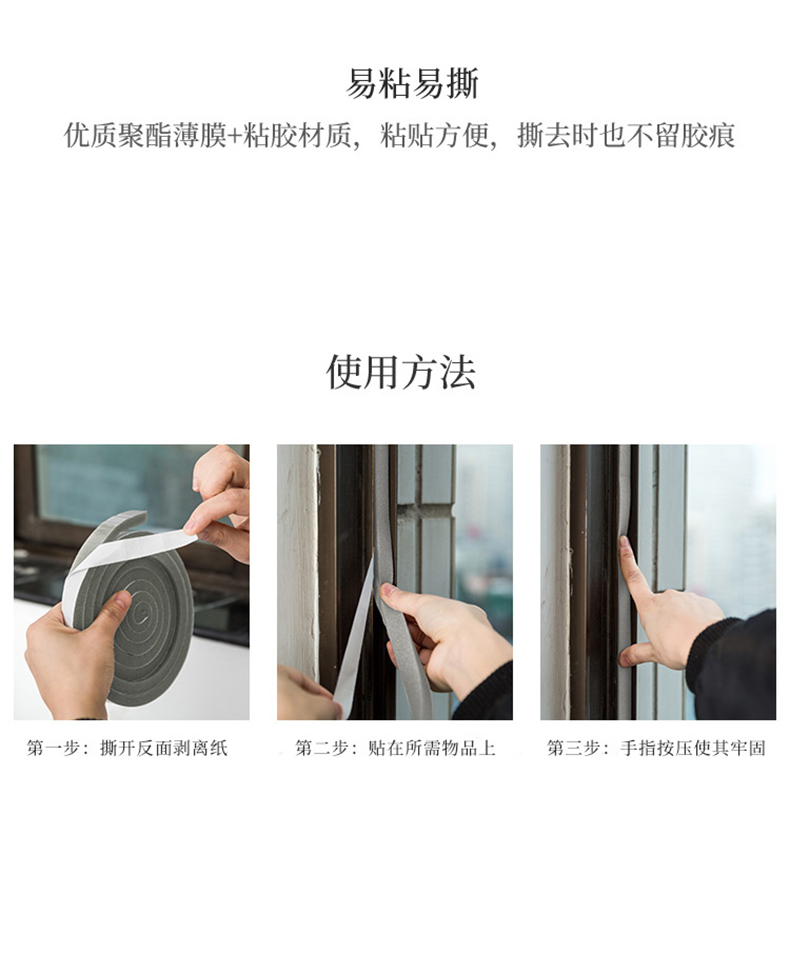 易粘易撕

优质聚酯薄膜+粘胶材质，粘贴方便，撕去时也不留胶痕

使用方法

第一步：撕开反面剥离纸

第二步：贴在所需物品上

第三步：手指按压使其牢固