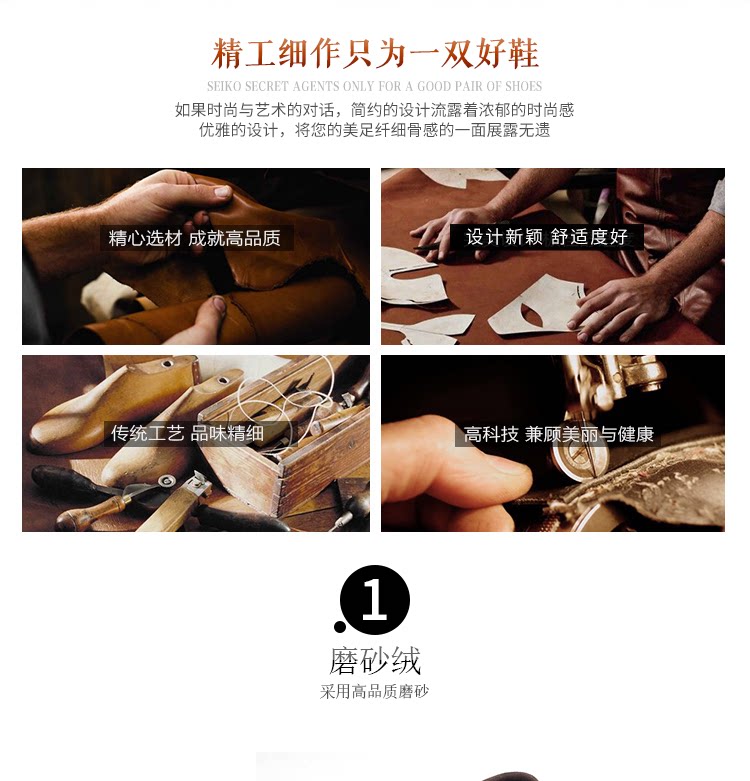 精工细作只为一双好鞋

SEIKO SECRET AGENTS ONLY FOR A GOOD PAIR OF SHOES

如果时尚与艺术的对话，简约的设计流露着浓郁的时尚感
优雅的设计，将您的美足纤细骨感的一面展露无遗

精心选材 成就高品质

设计新颖 舒适度好

传统工艺 品味精细

高科技 兼顾美丽与健康

1

磨砂绒

采用高品质磨砂