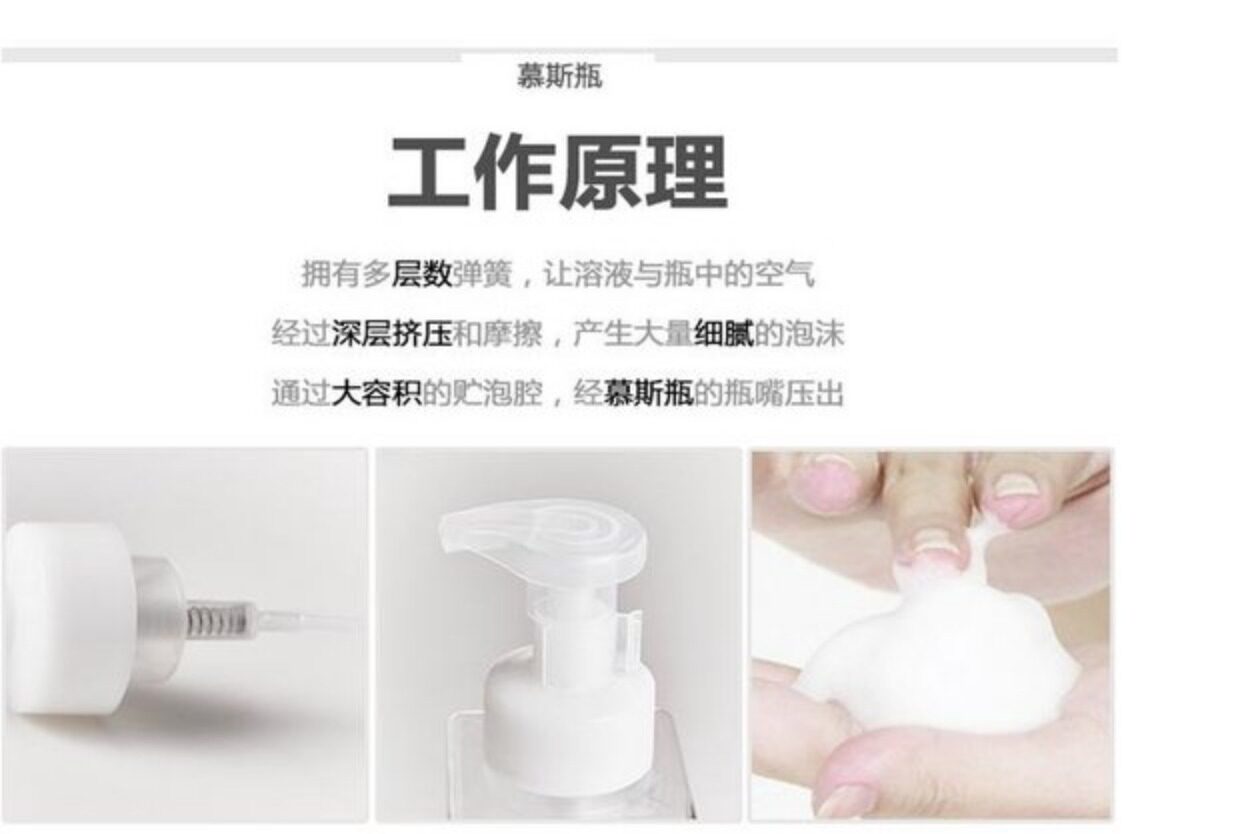 慕斯瓶

工作原理

拥有多层数弹簧，让溶液与瓶中的空气
经过深层挤压和摩擦，产生大量细腻的泡沫
通过大容积的贮泡腔，经慕斯瓶的瓶嘴压出