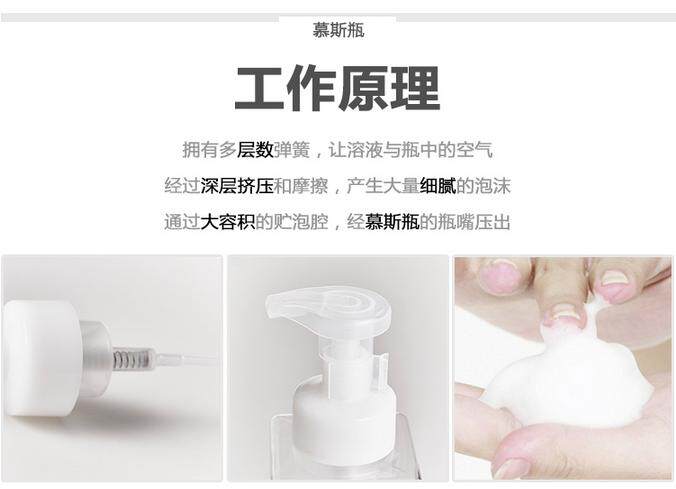 慕斯瓶

工作原理

拥有多层数弹簧，让溶液与瓶中的空气
经过深层挤压和摩擦，产生大量细腻的泡沫
通过大容积的贮泡腔，经慕斯瓶的瓶嘴压出