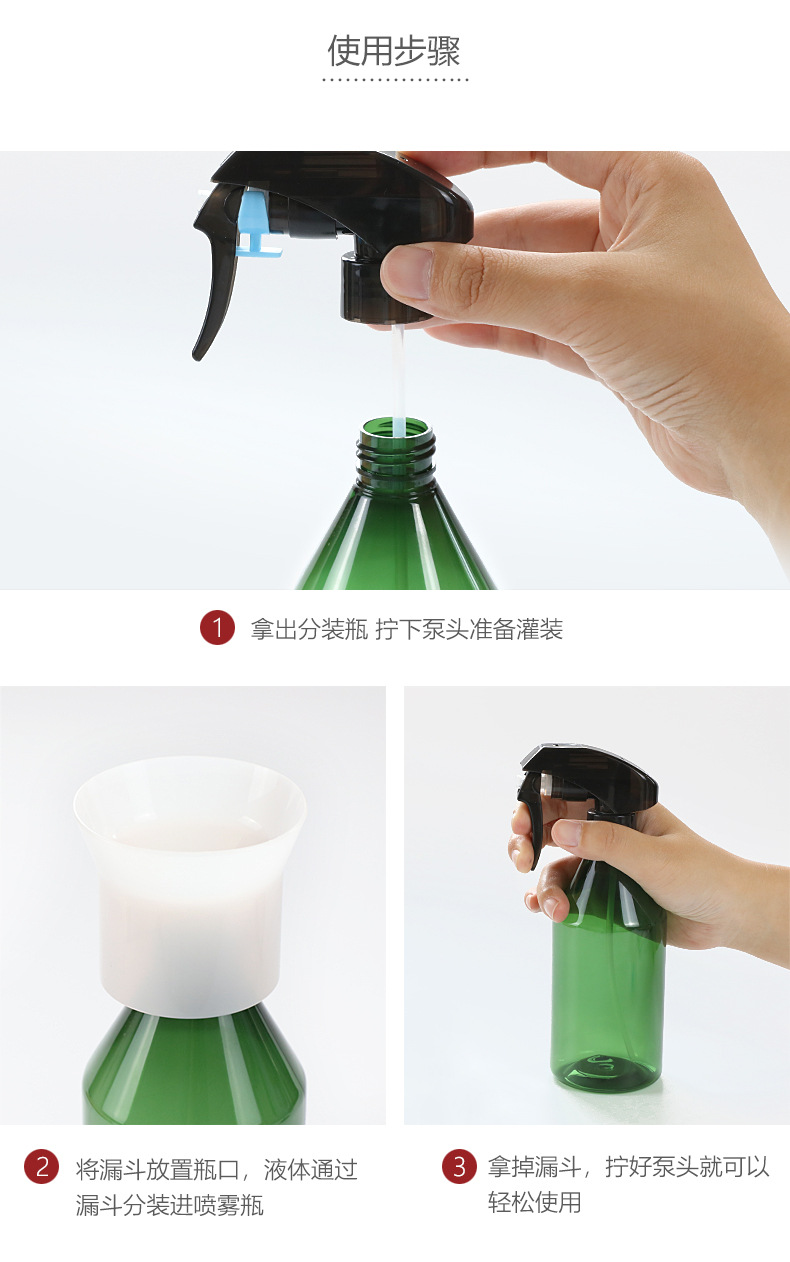 使用步骤

1 拿出分装瓶 拧下泵头准备灌装

2 将漏斗放置瓶口，液体通过漏斗分装进喷雾瓶

3 拿掉漏斗，拧好泵头就可以轻松使用