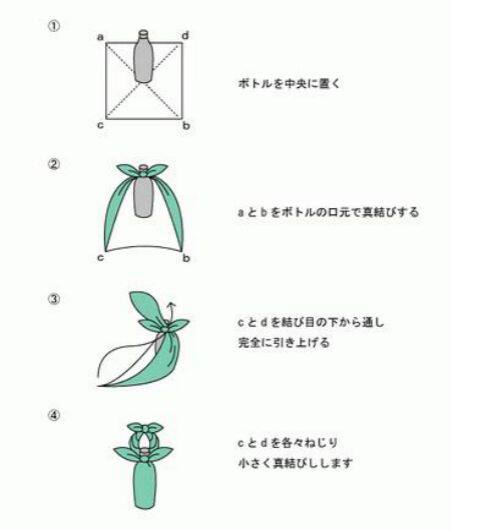 ①

a d

c b

ボトルを中央に置く

②

c b

aとbをボトルの口元で真結びする

③

cとdを結び目の下から通し
完全に引き上げる

④

cとdを各々ねじり
小さく真結びしします