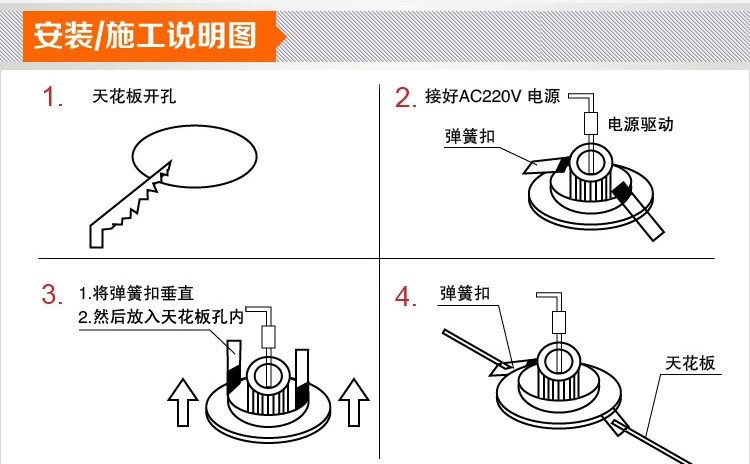 安装/施工说明图

1. 天花板开孔

2. 接好AC220V 电源

电源驱动

弹簧扣

3. 1.将弹簧扣垂直
2.然后放入天花板孔内

4. 弹簧扣

天花板