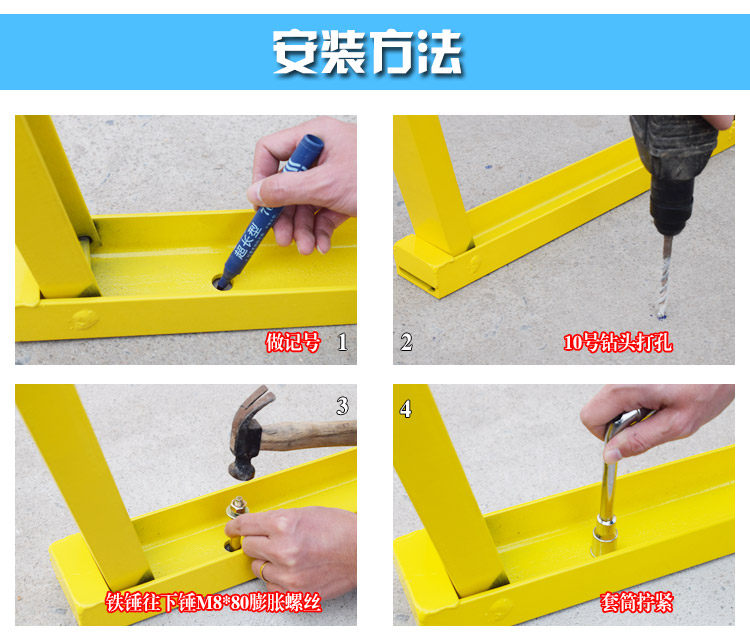 安装方法

超长型

做记号 1

2 10号钻头打孔

3

铁锤往下锤M8*80膨胀螺丝

4

套筒拧紧