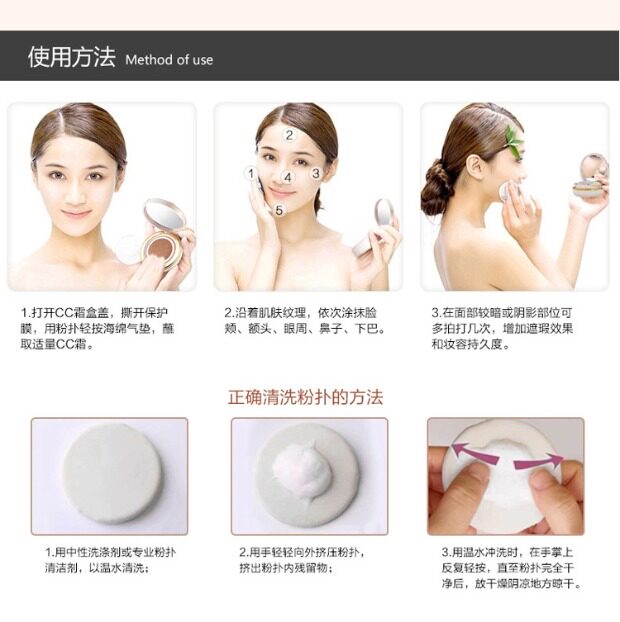 使用方法 Method of use

2
1
4
3
5

1.打开CC霜盒盖，撕开保护膜，用粉扑轻按海绵气垫，蘸取适量CC霜。

2.沿着肌肤纹理，依次涂抹脸颊、额头、眼周、鼻子、下巴。

3.在面部较暗或阴影部位可多拍打几次，增加遮瑕效果和妆容持久度。

正确清洗粉扑的方法

1.用中性洗涤剂或专业粉扑清洁剂，以温水清洗；

2.用手轻轻向外挤压粉扑，挤出粉扑内残留物；

3.用温水冲洗时，在手掌上反复轻按，直至粉扑完全干净后，放干燥阴凉地方晾干。