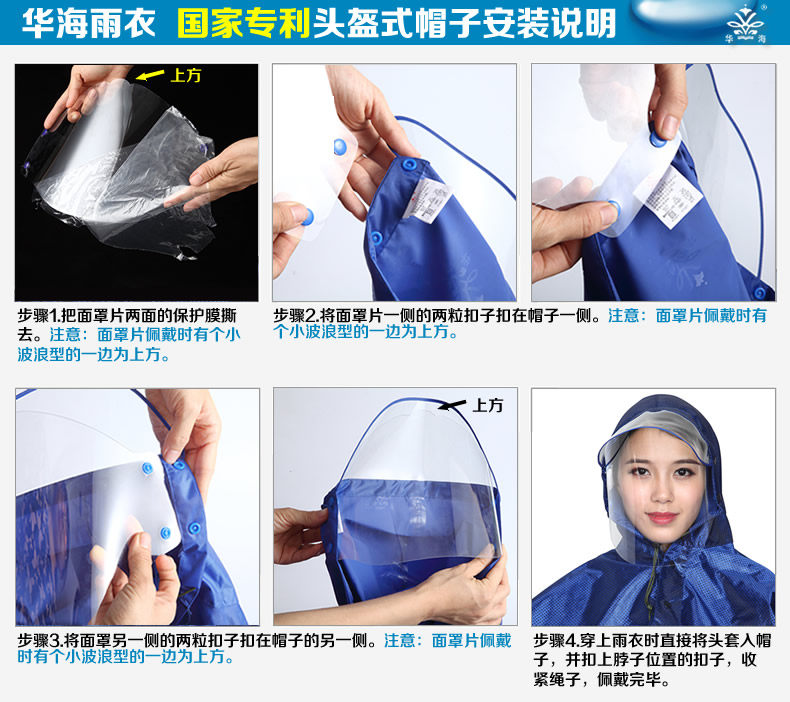 华海雨衣 国家专利头盔式帽子安装说明

华海

上方

步骤1.把面罩片两面的保护膜撕去。注意：面罩片佩戴时有个小波浪型的一边为上方。

步骤2.将面罩片一侧的两粒扣子扣在帽子一侧。注意：面罩片佩戴时有个小波浪型的一边为上方。

上方

步骤3.将面罩另一侧的两粒扣子扣在帽子的另一侧。注意：面罩片佩戴时有个小波浪型的一边为上方。

步骤4.穿上雨衣时直接将头套入帽子，并扣上脖子位置的扣子，收紧绳子，佩戴完毕。