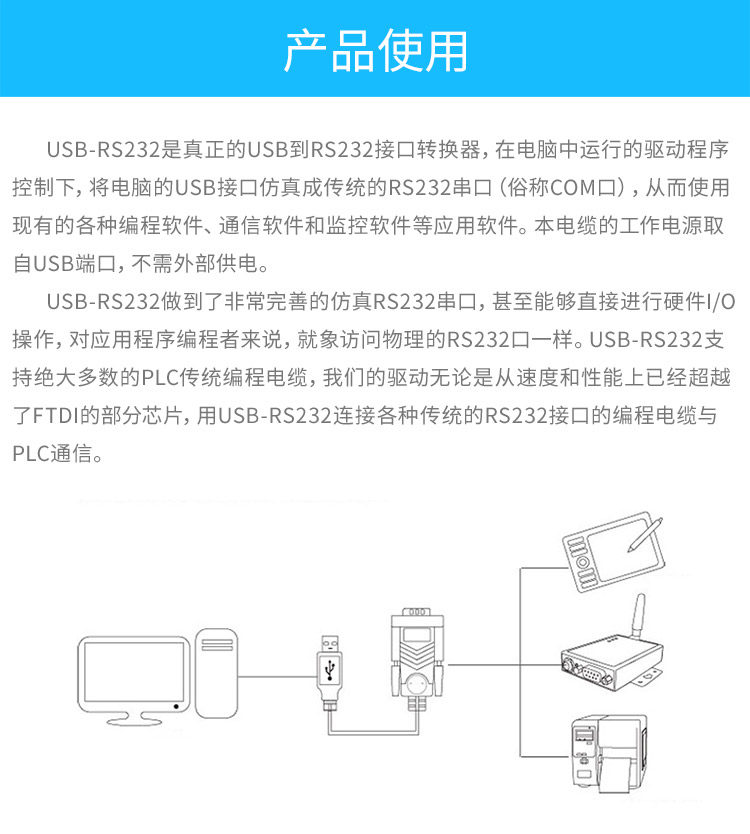 产品使用

USB-RS232是真正的USB到RS232接口转换器，在电脑中运行的驱动程序控制下，将电脑的USB接口仿真成传统的RS232串口（俗称COM口），从而使用现有的各种编程软件、通信软件和监控软件等应用软件。本电缆的工作电源取自USB端口，不需外部供电。

USB-RS232做到了非常完善的仿真RS232串口，甚至能够直接进行硬件I/O操作，对应用程序编程者来说，就象访问物理的RS232口一样。USB-RS232支持绝大多数的PLC传统编程电缆，我们的驱动无论是从速度和性能上已经超越了FTDI的部分芯片，用USB-RS232连接各种传统的RS232接口的编程电缆与PLC通信。