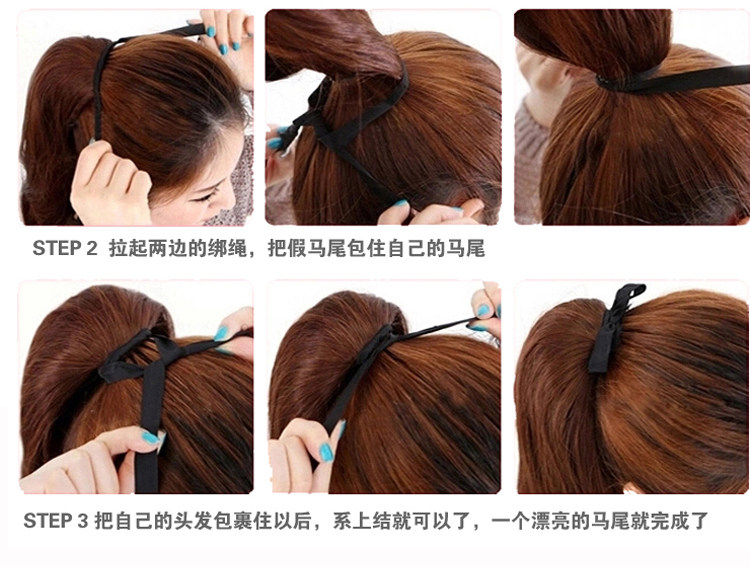 STEP 2 拉起两边的绑绳，把假马尾包住自己的马尾

STEP 3 把自己的头发包裹住以后，系上结就可以了，一个漂亮的马尾就完成了