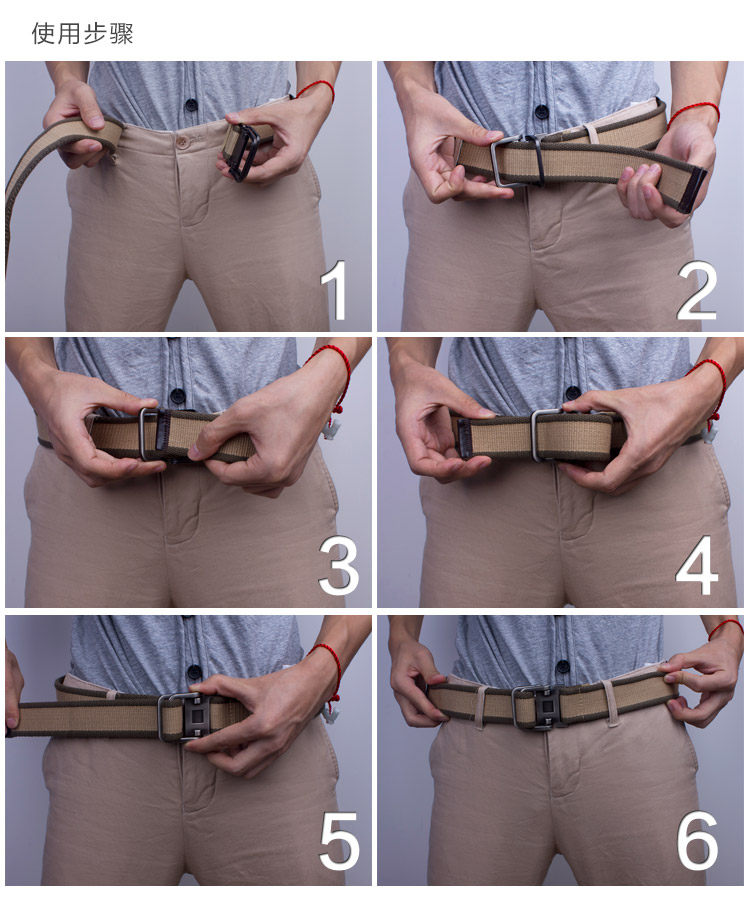 使用步骤

1

2

3

4

5

6