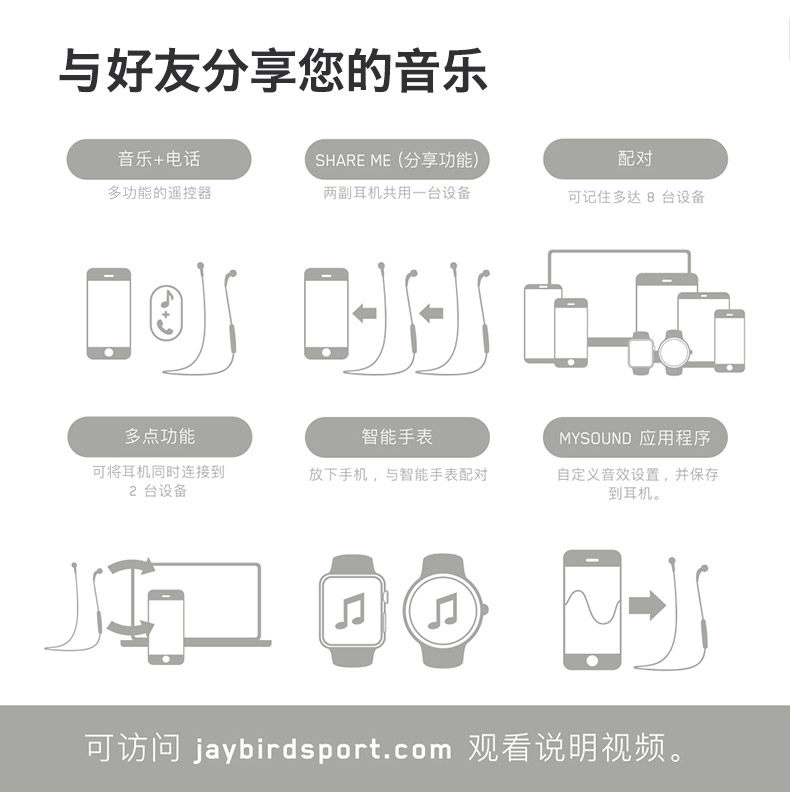 与好友分享您的音乐

音乐+电话
多功能的遥控器

SHARE ME (分享功能)
两副耳机共用一台设备

配对
可记住多达 8 台设备

多点功能
可将耳机同时连接到 2 台设备

智能手表
放下手机，与智能手表配对

MYSOUND 应用程序
自定义音效设置，并保存到耳机。

可访问 jaybirdsport.com 观看说明视频。