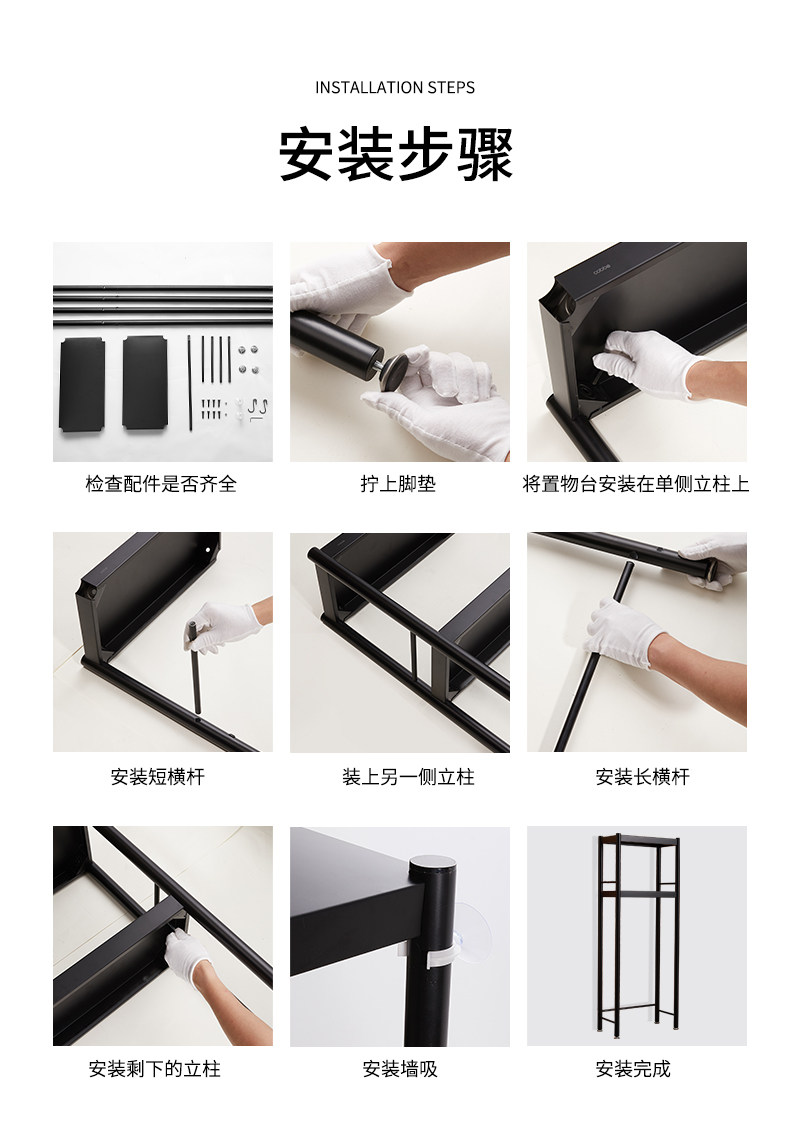 INSTALLATION STEPS

安装步骤

检查配件是否齐全

拧上脚垫

将置物台安装在单侧立柱上

安装短横杆

装上另一侧立柱

安装长横杆

安装剩下的立柱

安装墙吸

安装完成