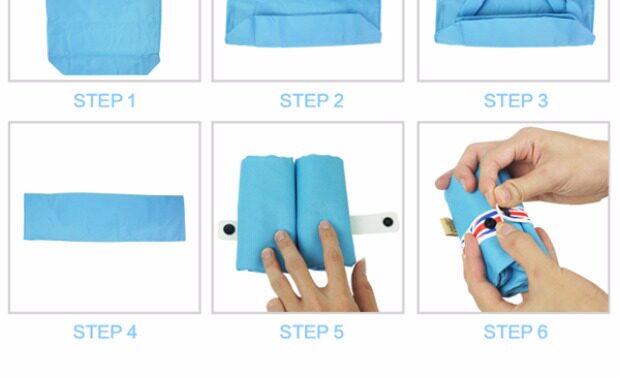 STEP 1

STEP 2

STEP 3

STEP 4

STEP 5

STEP 6