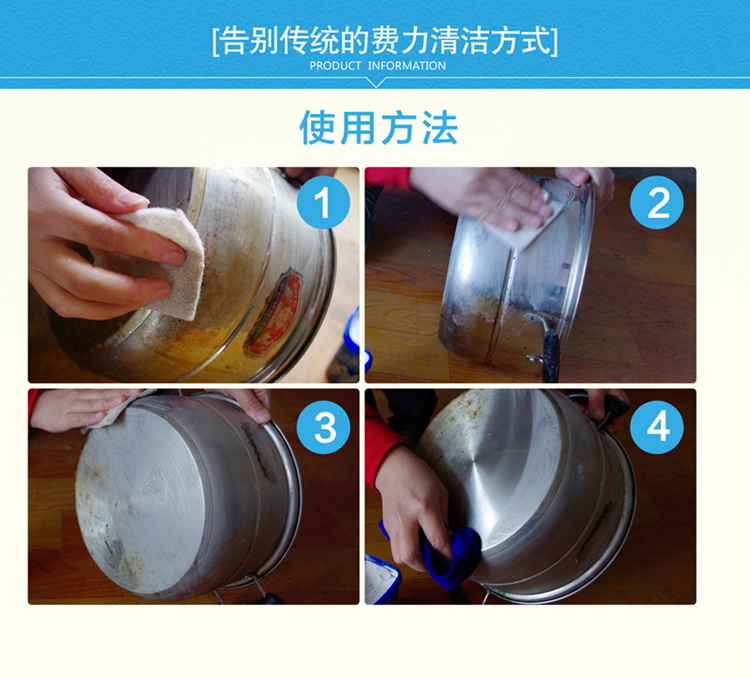 [告别传统的费力清洁方式]
PRODUCT INFORMATION

使用方法

1

2

3

4