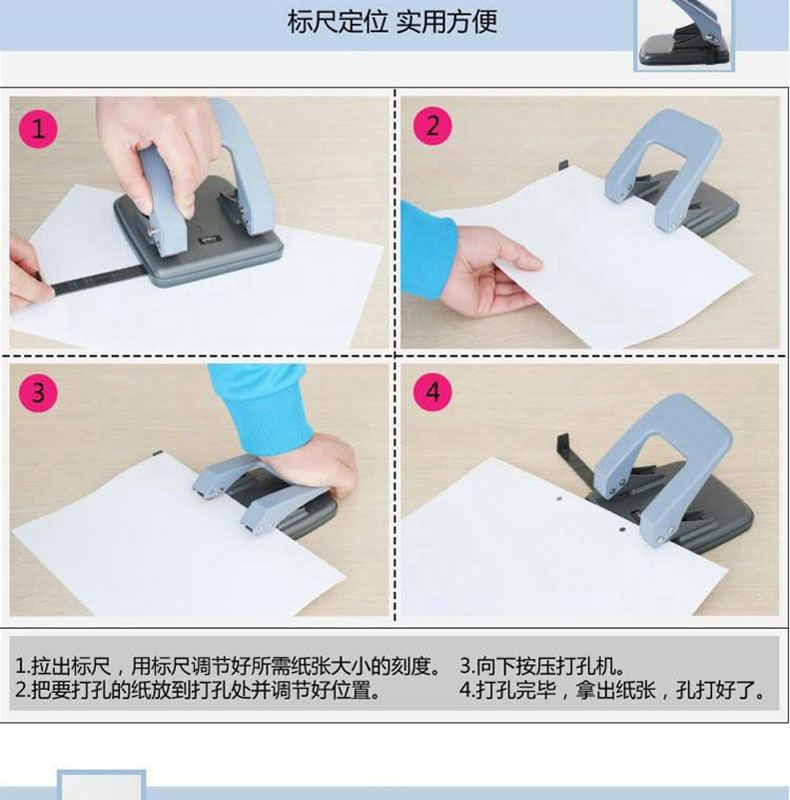 标尺定位 实用方便

1

2

3

4

1.拉出标尺，用标尺调节好所需纸张大小的刻度。
2.把要打孔的纸放到打孔处并调节好位置。

3.向下按压打孔机。
4.打孔完毕，拿出纸张，孔打好了。