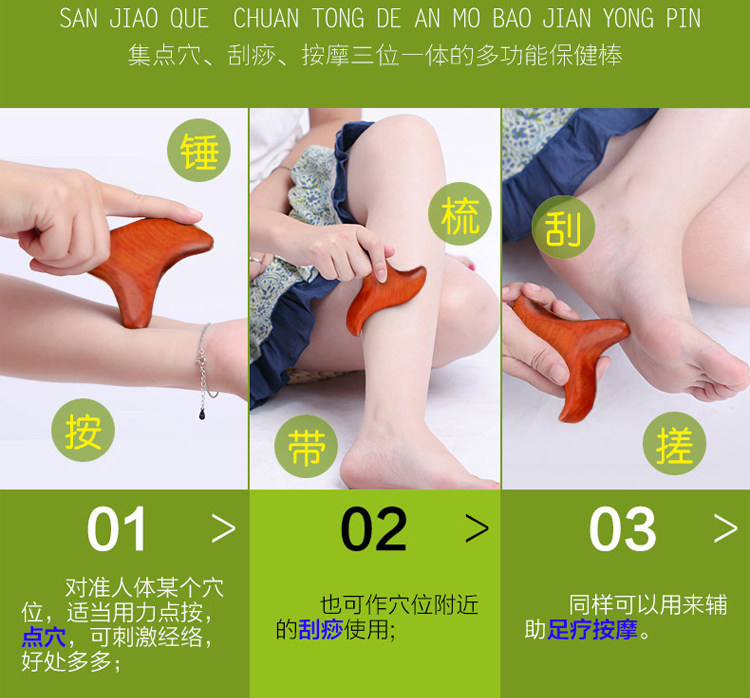 SAN JIAO QUE CHUAN TONG DE AN MO BAO JIAN YONG PIN
集点穴、刮痧、按摩三位一体的多功能保健棒

锤

按

梳

带

刮

搓

01 >

对准人体某个穴位，适当用力点按，点穴，可刺激经络，好处多多；

02 >

也可作穴位附近的刮痧使用；

03 >

同样可以用来辅助足疗按摩。