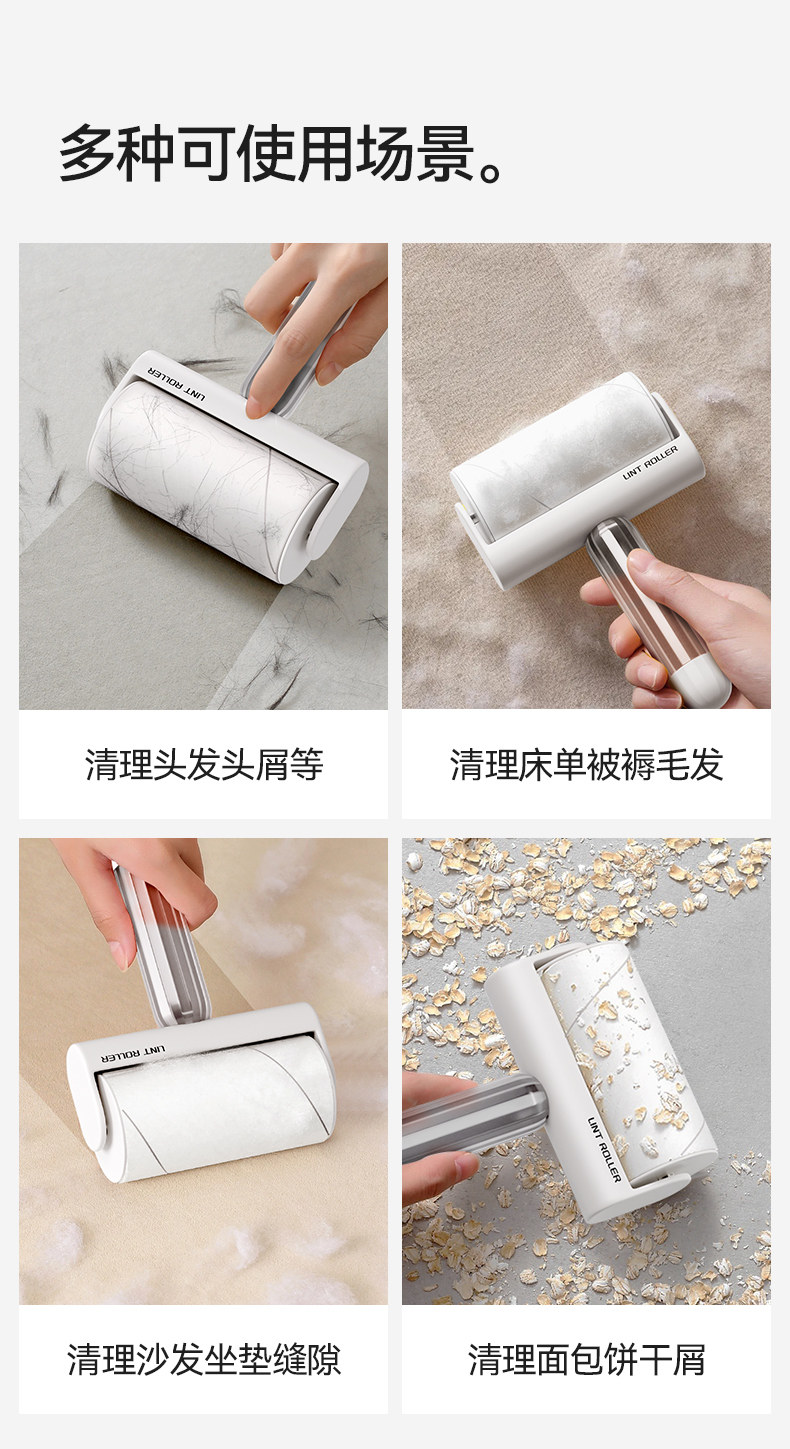 多种可使用场景。

LINT ROLLER

清理头发头屑等

LINT ROLLER

清理床单被褥毛发

LINT ROLLER

清理沙发坐垫缝隙

LINT ROLLER

清理面包饼干屑