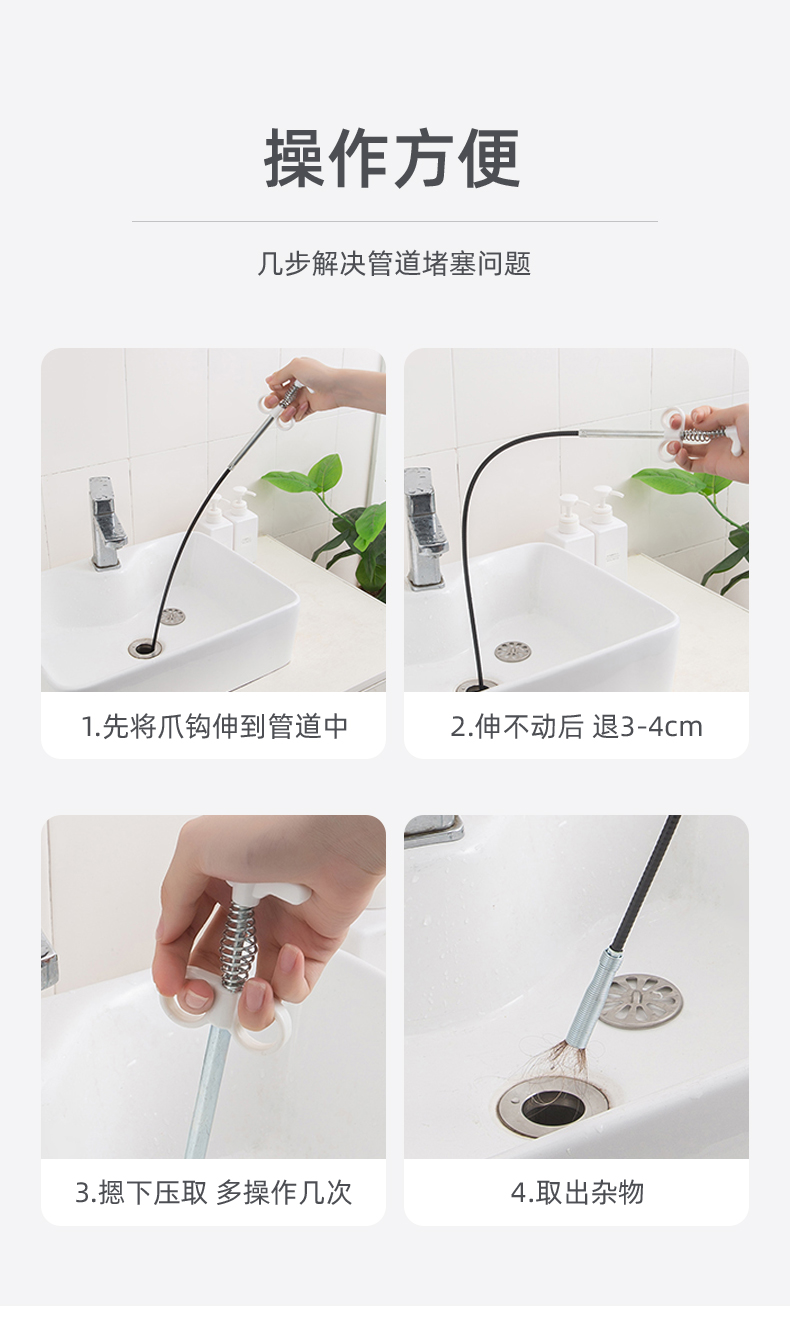 操作方便

几步解决管道堵塞问题

1.先将爪钩伸到管道中

2.伸不动后 退3-4cm

3.摁下压取 多操作几次

4.取出杂物