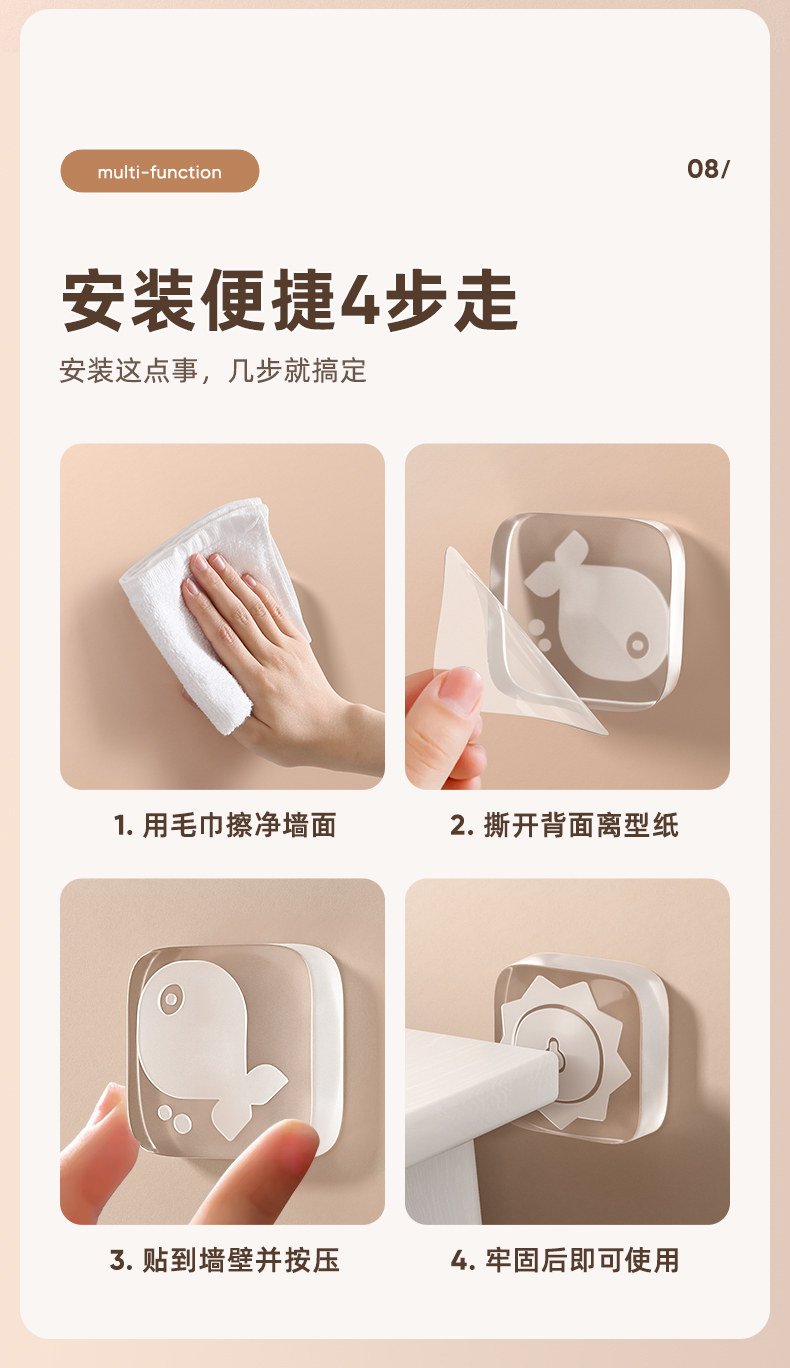 multi-function

08/

安装便捷4步走

安装这点事，几步就搞定

1. 用毛巾擦净墙面

2. 撕开背面离型纸

3. 贴到墙壁并按压

4. 牢固后即可使用