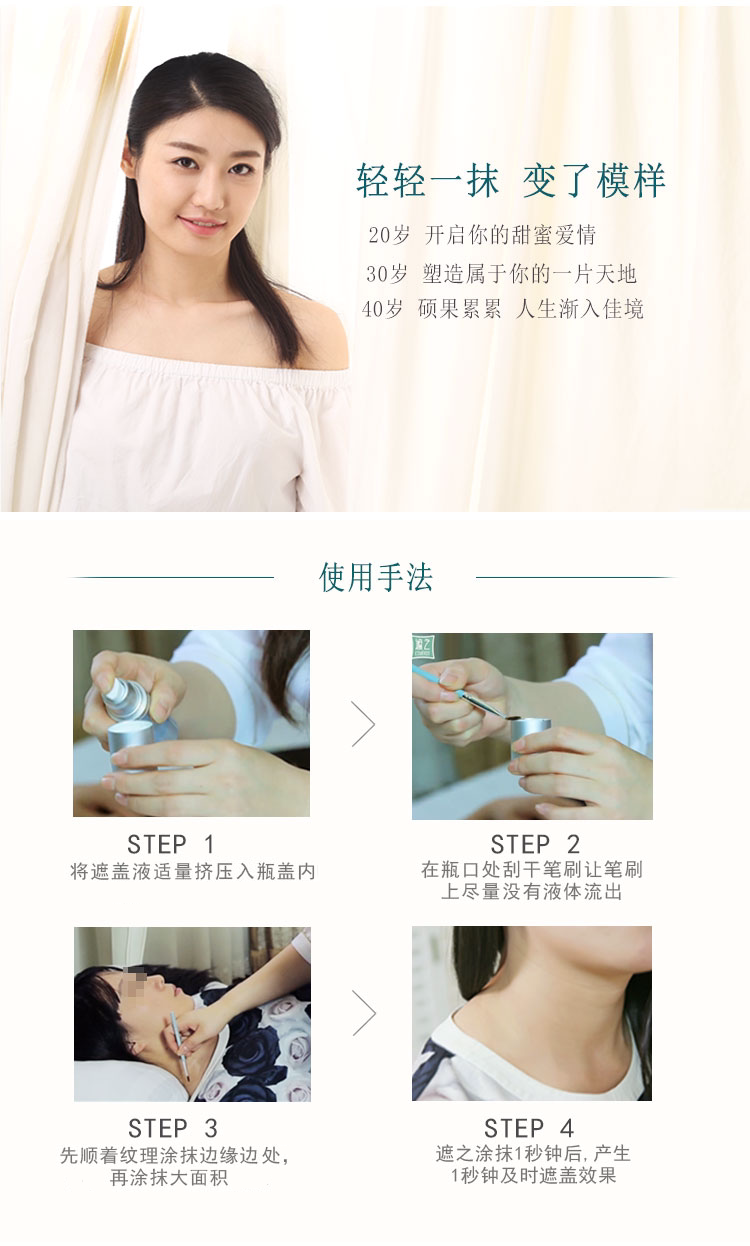 轻轻一抹 变了模样

20岁 开启你的甜蜜爱情
30岁 塑造属于你的一片天地
40岁 硕果累累 人生渐入佳境

使用手法

STEP 1
将遮盖液适量挤压入瓶盖内

STEP 2
在瓶口处刮干笔刷让笔刷上尽量没有液体流出

STEP 3
先顺着纹理涂抹边缘边处，再涂抹大面积

STEP 4
遮之涂抹1秒钟后，产生1秒钟及时遮盖效果