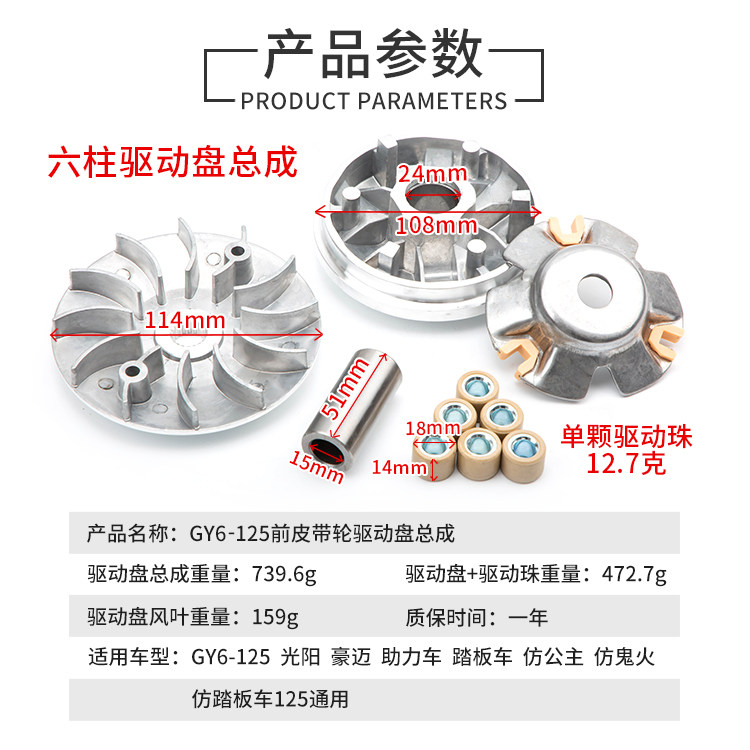 产品参数
PRODUCT PARAMETERS

六柱驱动盘总成

24mm
108mm
114mm
51mm
15mm
18mm
14mm

单颗驱动珠
12.7克

产品名称：GY6-125前皮带轮驱动盘总成

驱动盘总成重量：739.6g 驱动盘+驱动珠重量：472.7g

驱动盘风叶重量：159g 质保时间：一年

适用车型：GY6-125 光阳 豪迈 助力车 踏板车 仿公主 仿鬼火

仿踏板车125通用