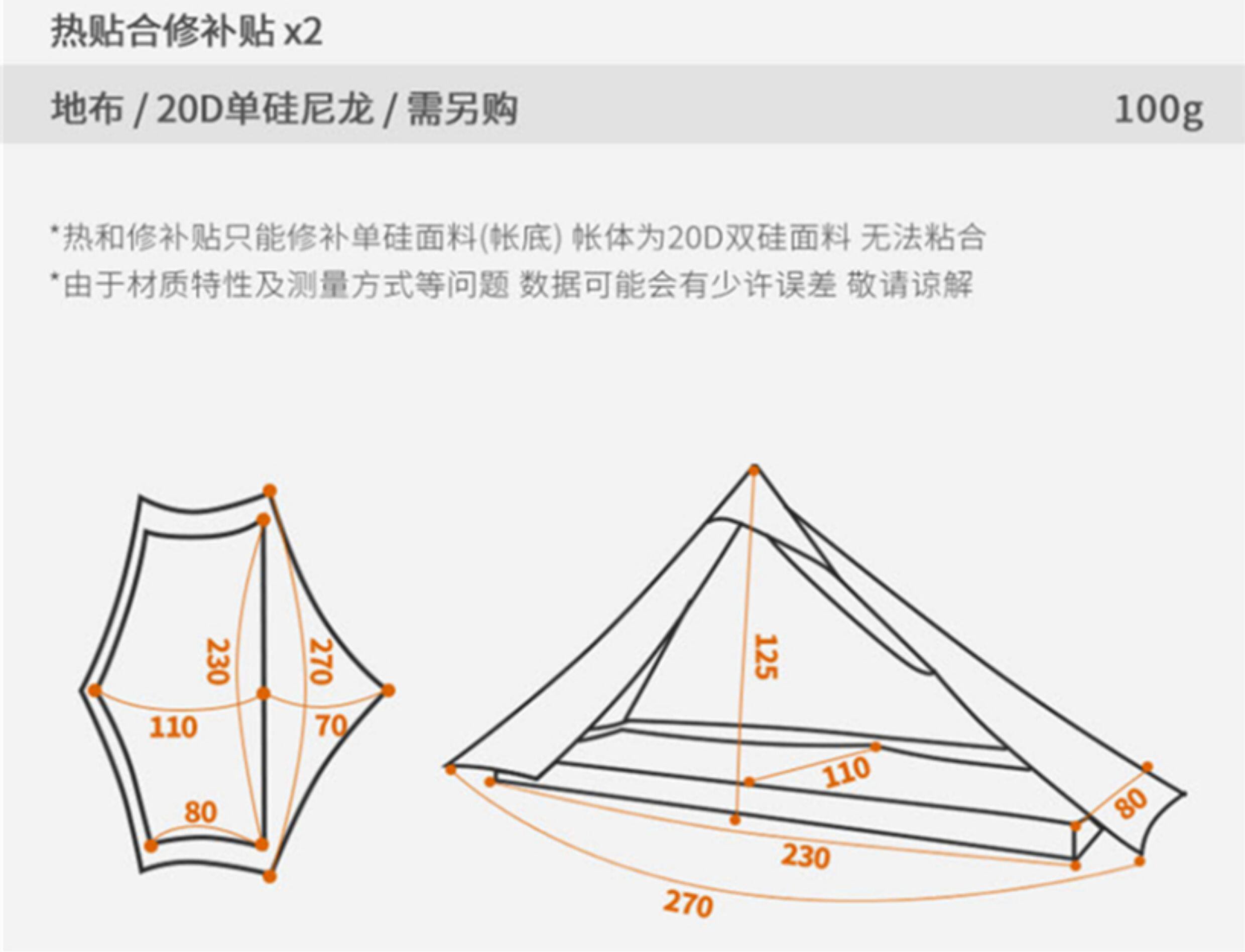 热贴合修补贴 x2

地布 / 20D单硅尼龙 / 需另购 100g

*热和修补贴只能修补单硅面料(帐底) 帐体为20D双硅面料 无法粘合
*由于材质特性及测量方式等问题 数据可能会有少许误差 敬请谅解

230
270
110
70
80

125
110
80
230
270