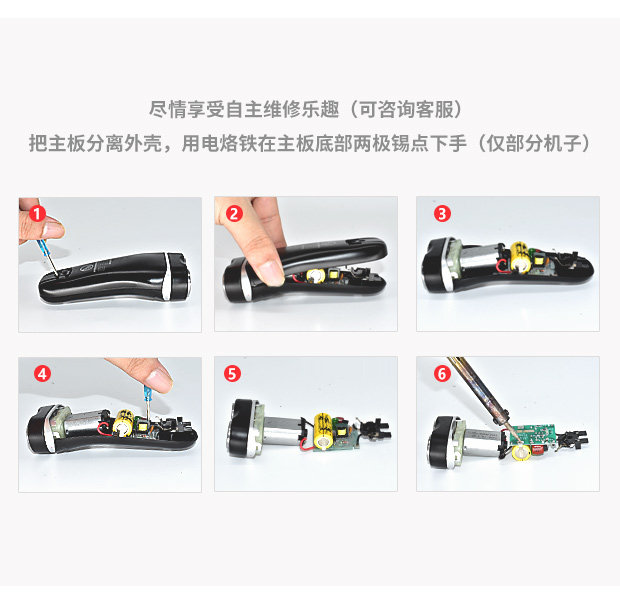 尽情享受自主维修乐趣（可咨询客服）
把主板分离外壳，用电烙铁在主板底部两极锡点下手（仅部分机子）

1

2

3

4

5

6