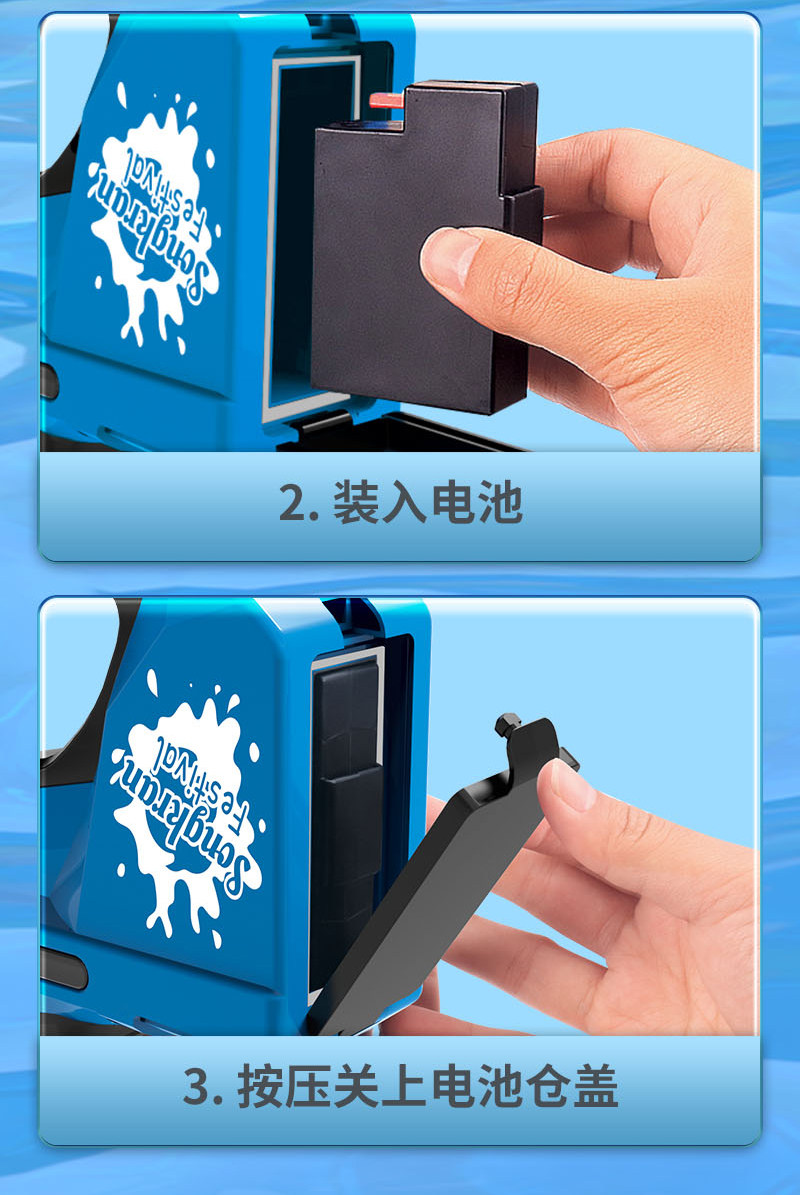 Songkran Festival

2. 装入电池

Songkran Festival

3. 按压关上电池仓盖