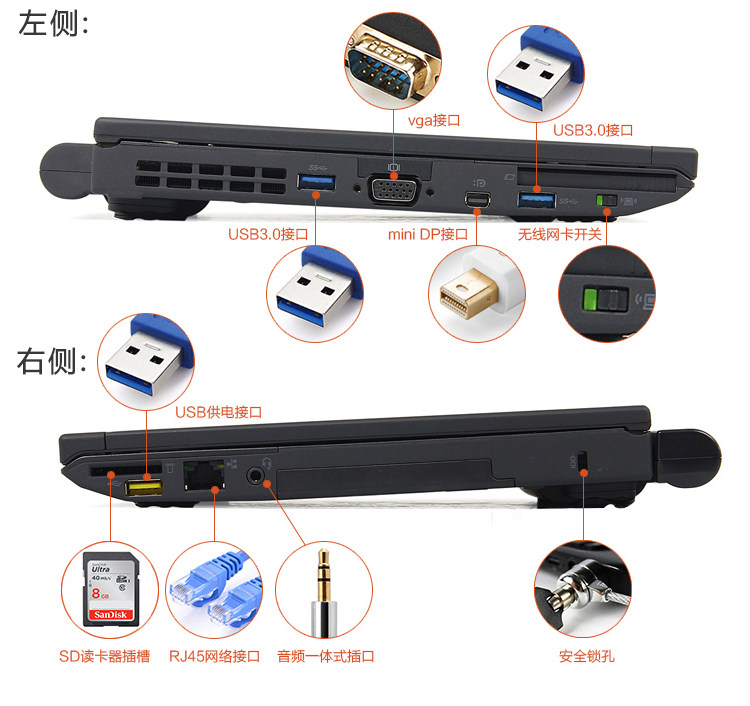 左侧:

vga接口

USB3.0接口

USB3.0接口

mini DP接口

无线网卡开关

右侧:

USB供电接口

Ultra
40 MB/s
8 GB
SanDisk

SD读卡器插槽

RJ45网络接口

音频一体式插口

安全锁孔