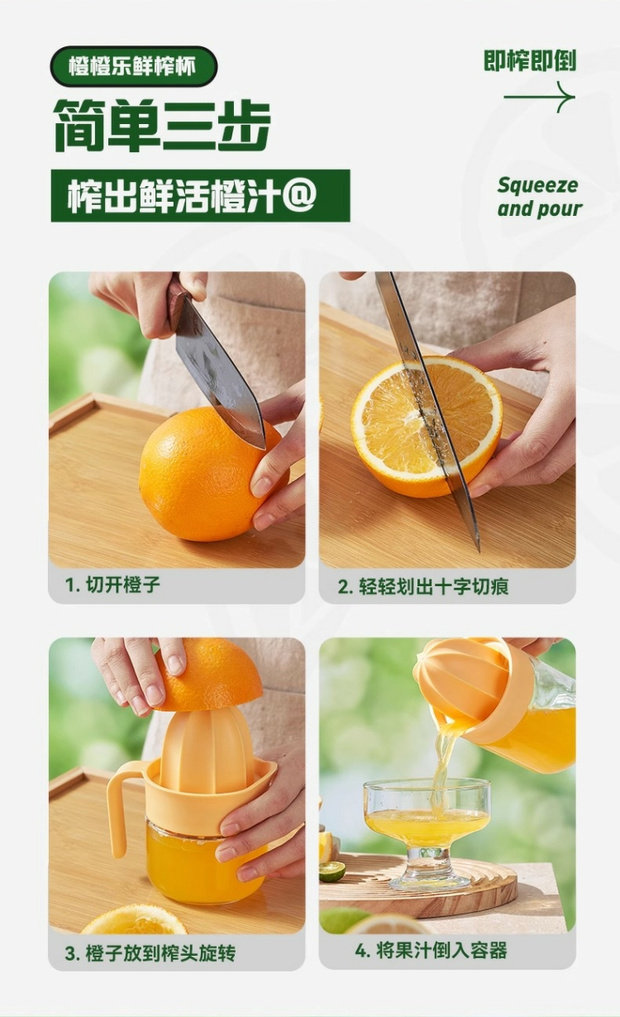 橙橙乐鲜榨杯

简单三步

榨出鲜活橙汁@

即榨即倒

Squeeze and pour

1. 切开橙子

2. 轻轻划出十字切痕

3. 橙子放到榨头旋转

4. 将果汁倒入容器