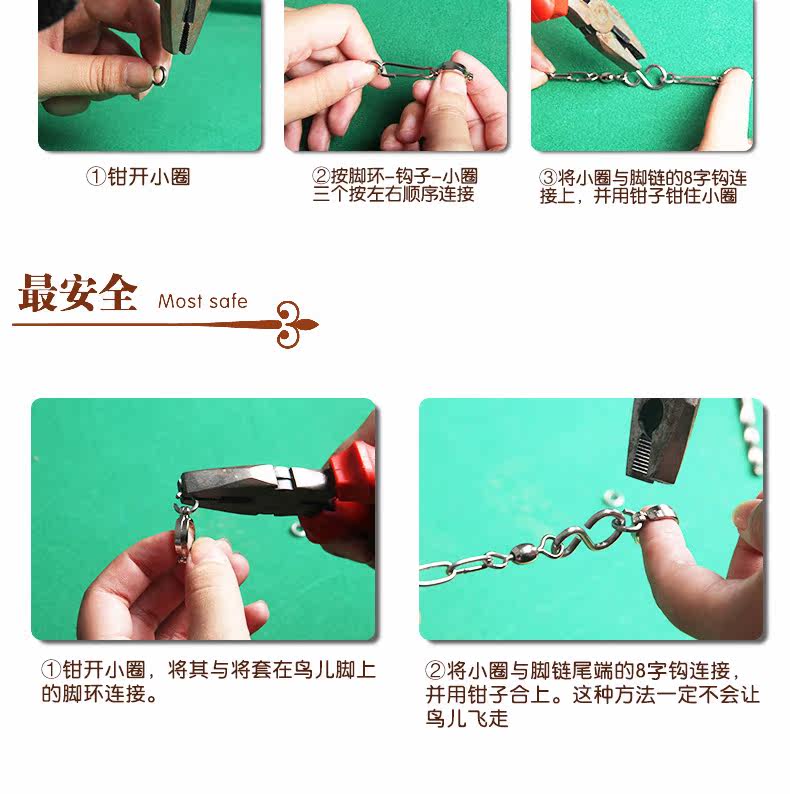 ①钳开小圈

②按脚环-钩子-小圈三个按左右顺序连接

③将小圈与脚链的8字钩连接上，并用钳子钳住小圈

最安全 Most safe

①钳开小圈，将其与将套在鸟儿脚上的脚环连接。

②将小圈与脚链尾端的8字钩连接，并用钳子合上。这种方法一定不会让鸟儿飞走