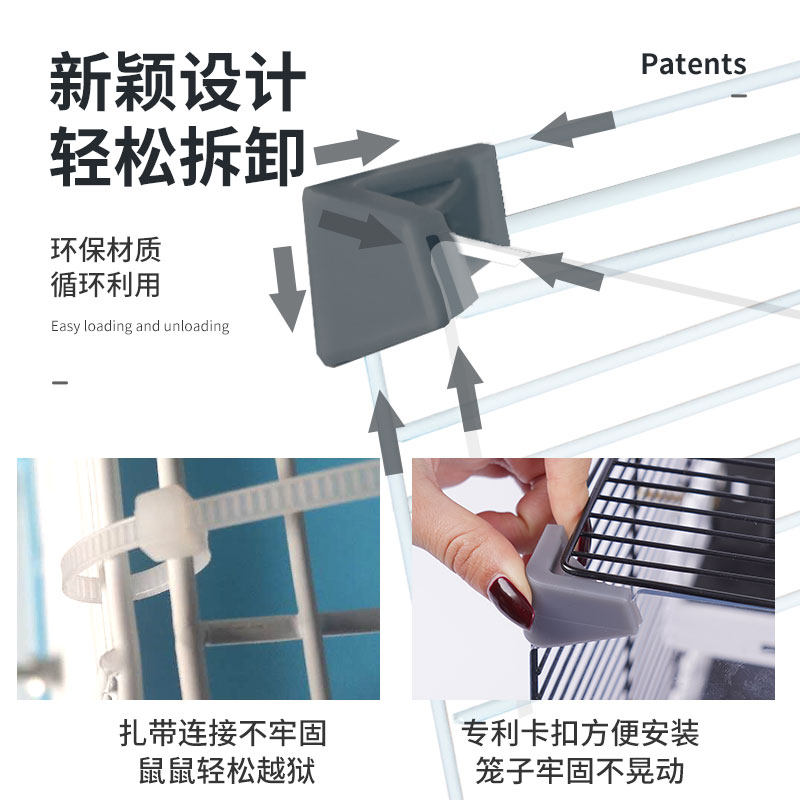 新颖设计
轻松拆卸

Patents

环保材质
循环利用

Easy loading and unloading

扎带连接不牢固
鼠鼠轻松越狱

专利卡扣方便安装
笼子牢固不晃动