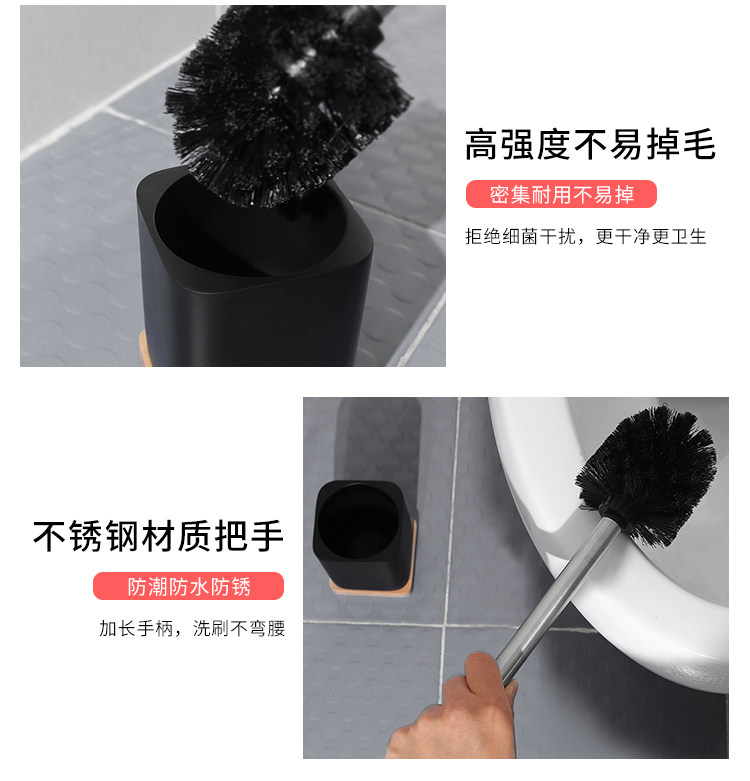 高强度不易掉毛

密集耐用不易掉

拒绝细菌干扰，更干净更卫生

不锈钢材质把手

防潮防水防锈

加长手柄，洗刷不弯腰