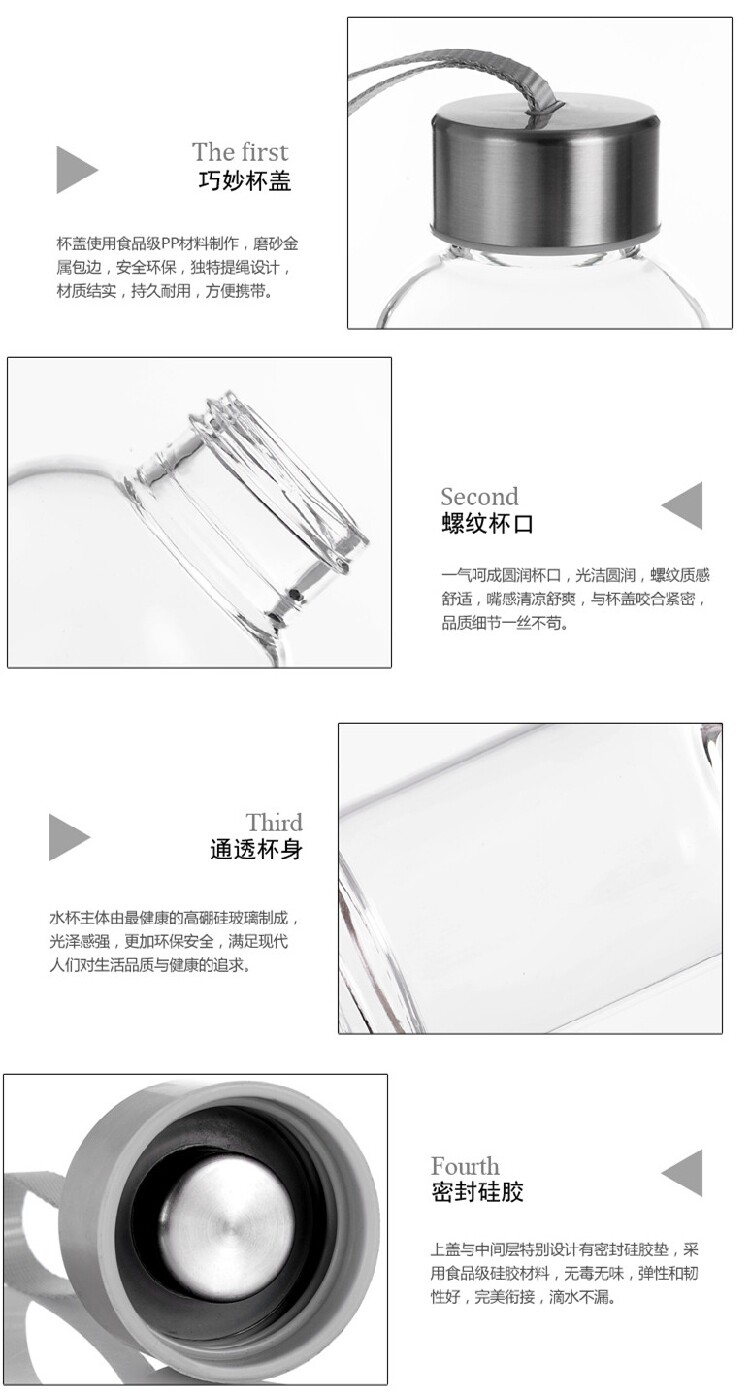 The first
巧妙杯盖

杯盖使用食品级PP材料制作，磨砂金属包边，安全环保，独特提绳设计，材质结实，持久耐用，方便携带。

Second
螺纹杯口

一气呵成圆润杯口，光洁圆润，螺纹质感舒适，嘴感清凉舒爽，与杯盖咬合紧密，品质细节一丝不苟。

Third
通透杯身

水杯主体由最健康的高硼硅玻璃制成，光泽感强，更加环保安全，满足现代人们对生活品质与健康的追求。

Fourth
密封硅胶

上盖与中间层特别设计有密封硅胶垫，采用食品级硅胶材料，无毒无味，弹性和韧性好，完美衔接，滴水不漏。