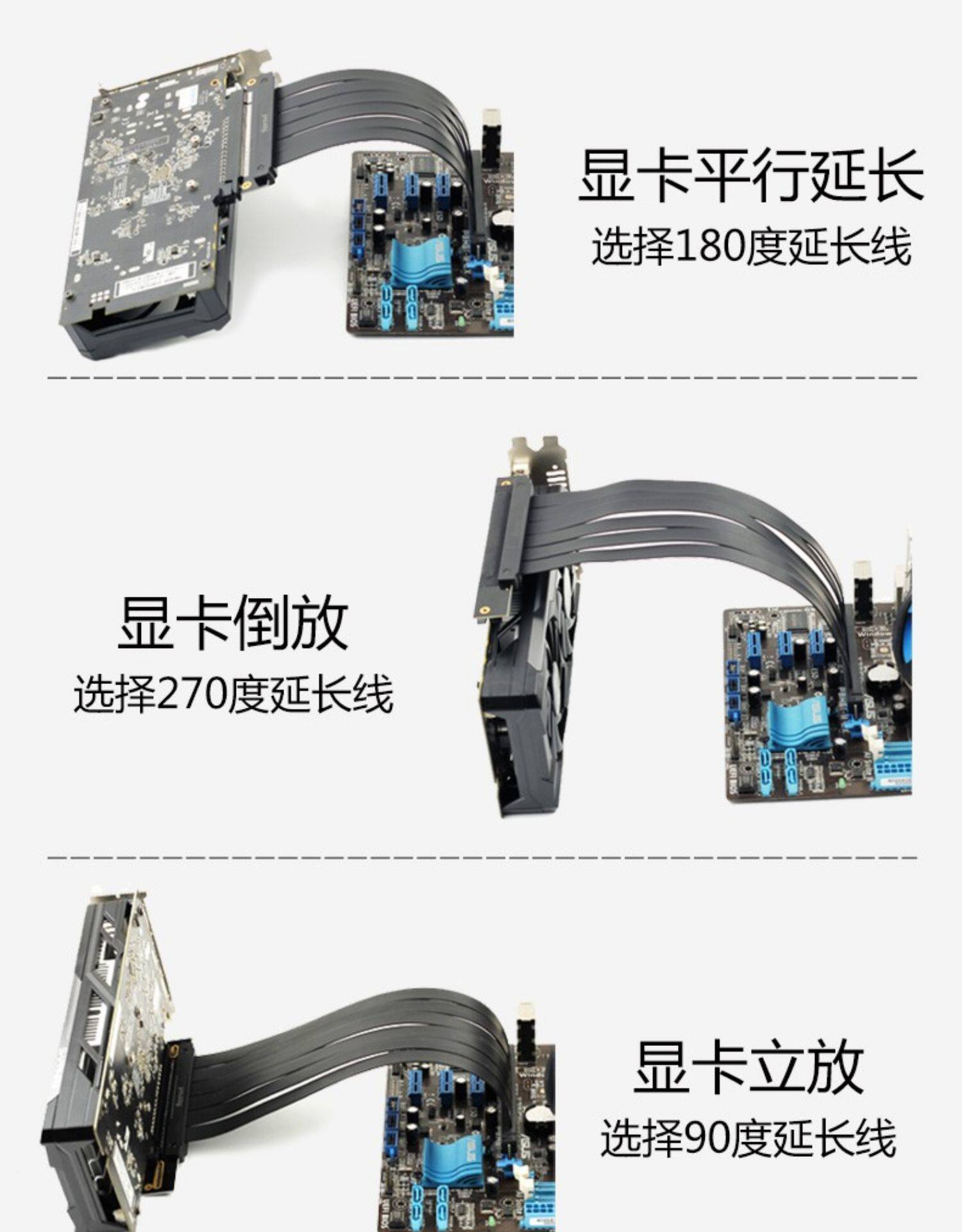 显卡平行延长
选择180度延长线

显卡倒放
选择270度延长线

显卡立放
选择90度延长线