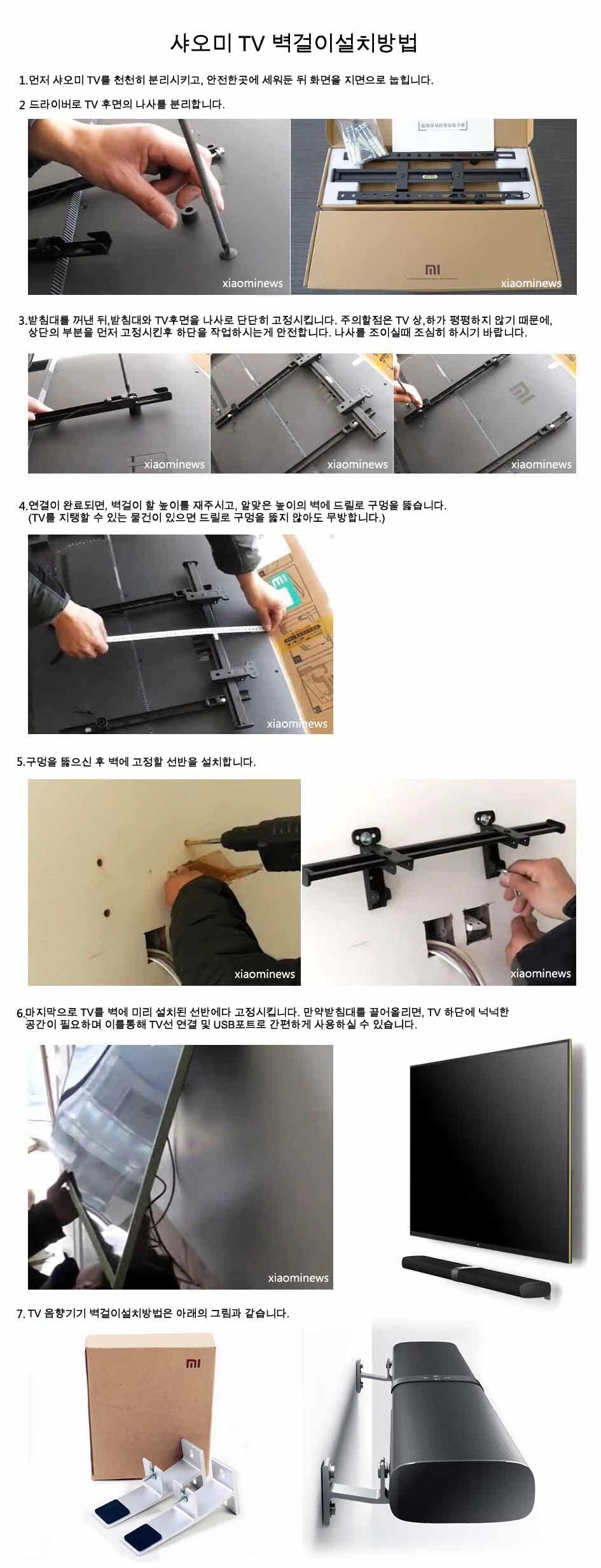 샤오미 TV 벽걸이설치방법

1.먼저 샤오미 TV를 천천히 분리시키고, 안전한곳에 세워둔 뒤 화면을 지면으로 눕힙니다.

2 드라이버로 TV 후면의 나사를 분리합니다.

xiaominews

MI

xiaominews

3.받침대를 꺼낸 뒤,받침대와 TV후면을 나사로 단단히 고정시킵니다. 주의할점은 TV 상,하가 평평하지 않기 때문에, 상단의 부분을 먼저 고정시킨후 하단을 작업하시는게 안전합니다. 나사를 조이실때 조심히 하시기 바랍니다.

xiaominews

xiaominews

xiaominews

4.연결이 완료되면, 벽걸이 할 높이를 재주시고, 알맞은 높이의 벽에 드릴로 구멍을 뚫습니다. (TV를 지탱할 수 있는 물건이 있으면 드릴로 구멍을 뚫지 않아도 무방합니다.)

xiaominews

5.구멍을 뚫으신 후 벽에 고정할 선반을 설치합니다.

xiaominews

xiaominews

6.마지막으로 TV를 벽에 미리 설치된 선반에다 고정시킵니다. 만약받침대를 끌어올리면, TV 하단에 넉넉한 공간이 필요하며 이를통해 TV선 연결 및 USB포트로 간편하게 사용하실 수 있습니다.

xiaominews

7. TV 음향기기 벽걸이설치방법은 아래의 그림과 같습니다.

MI