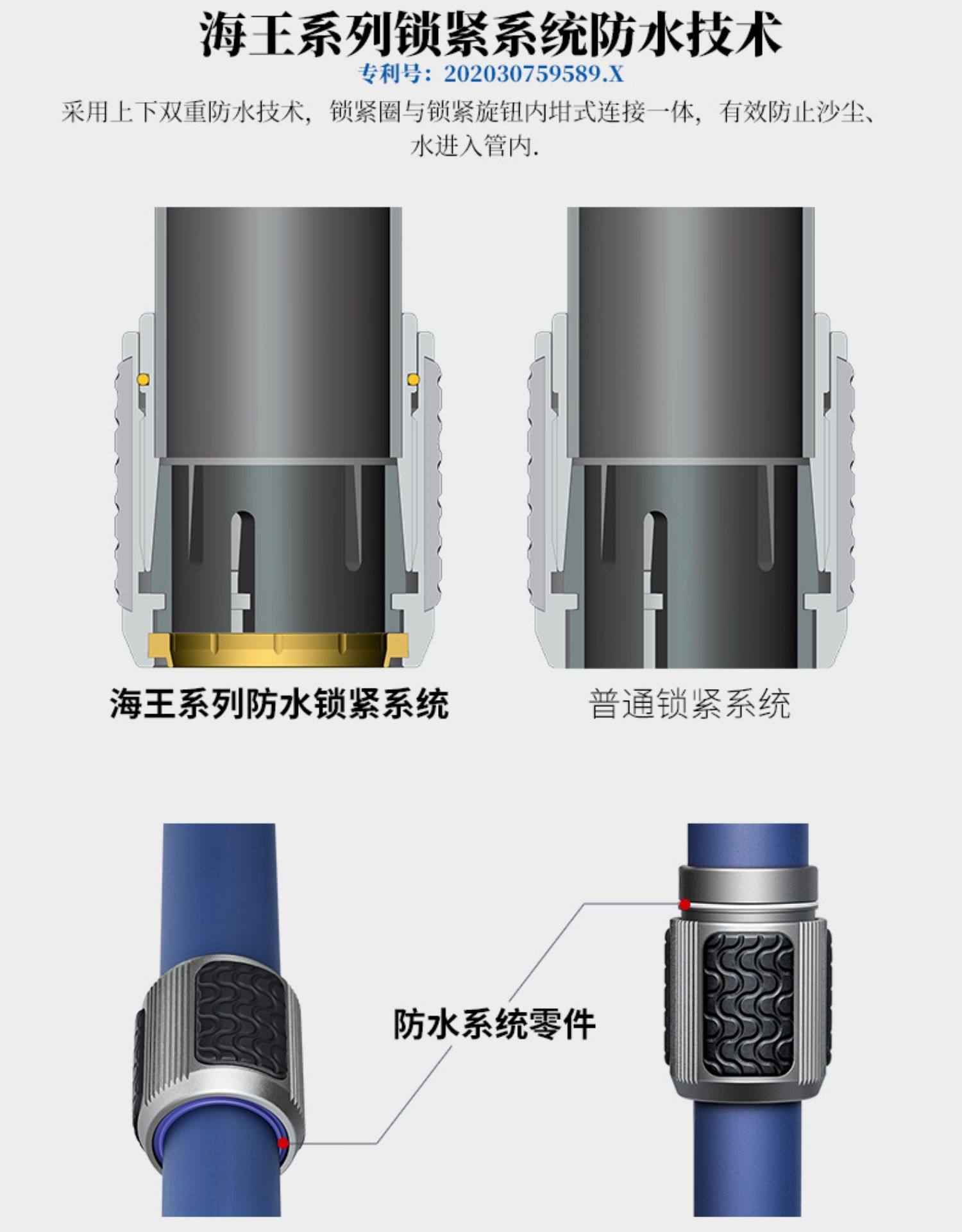 海王系列锁紧系统防水技术

专利号：202030759589.X

采用上下双重防水技术，锁紧圈与锁紧旋钮内坩式连接一体，有效防止沙尘、水进入管内.

海王系列防水锁紧系统

普通锁紧系统

防水系统零件