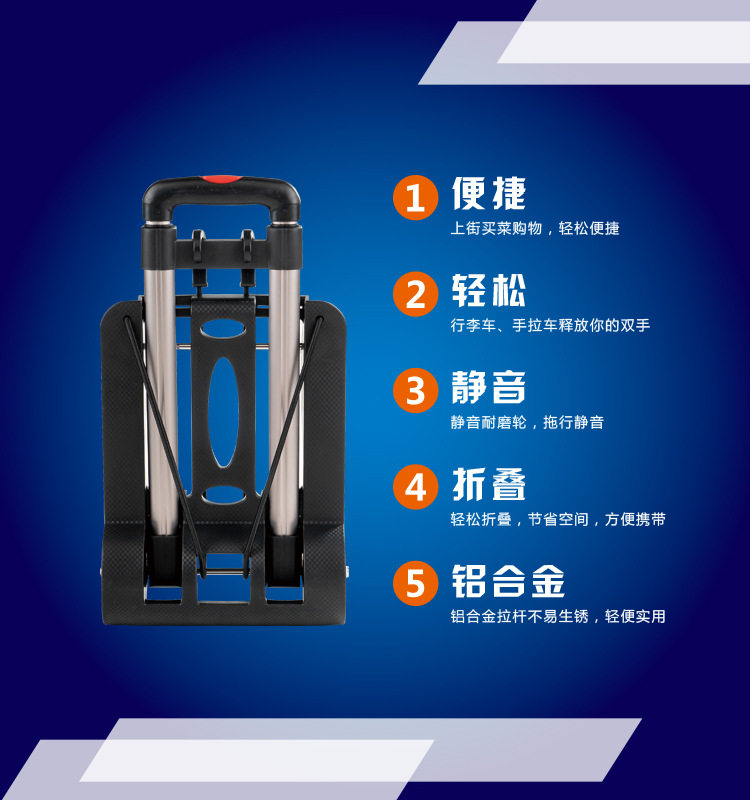 1 便捷
上街买菜购物，轻松便捷

2 轻松
行李车、手拉车释放你的双手

3 静音
静音耐磨轮，拖行静音

4 折叠
轻松折叠，节省空间，方便携带

5 铝合金
铝合金拉杆不易生锈，轻便实用