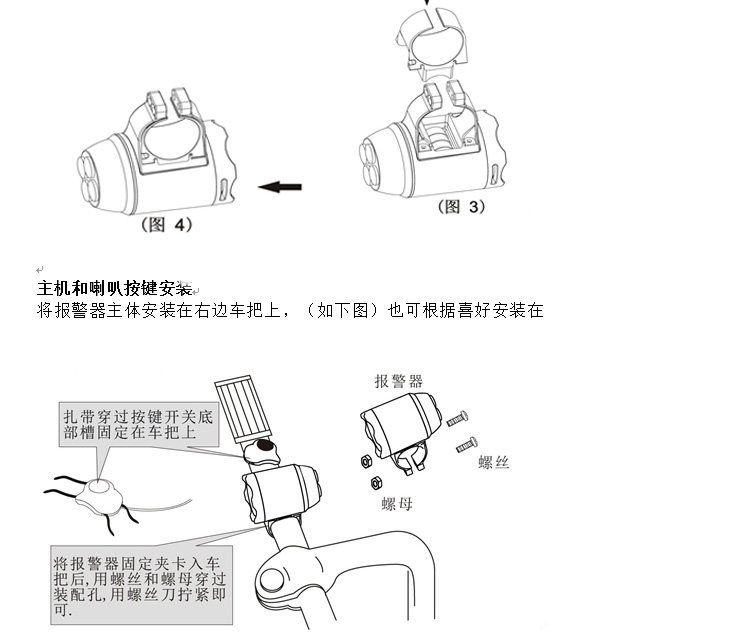 (图 4)

(图 3)

主机和喇叭按键安装

将报警器主体安装在右边车把上，（如下图）也可根据喜好安装在

扎带穿过按键开关底部槽固定在车把上

报警器

螺丝

螺母

将报警器固定夹卡入车把后,用螺丝和螺母穿过装配孔,用螺丝刀拧紧即可.