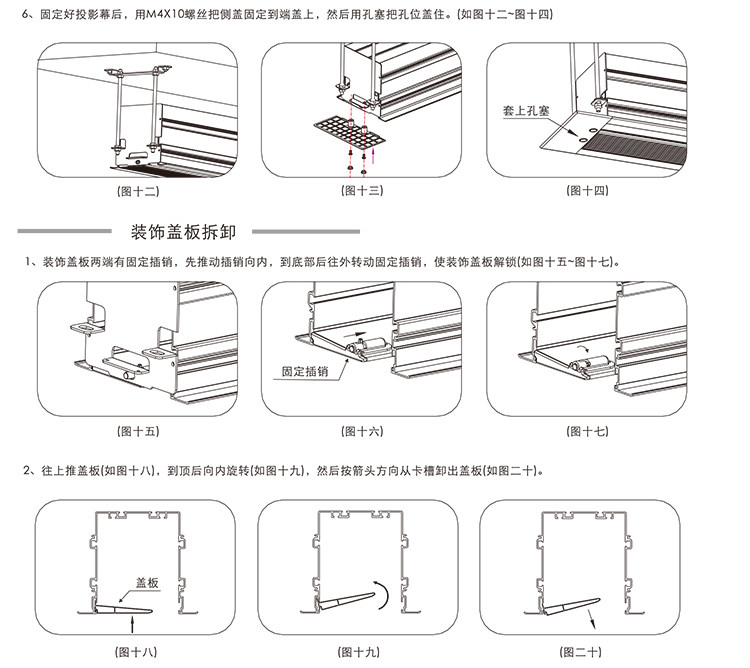 6、固定好投影幕后，用M4X10螺丝把侧盖固定到端盖上，然后用孔塞把孔位盖住。(如图十二~图十四)

套上孔塞

(图十二)

(图十三)

(图十四)

装饰盖板拆卸

1、装饰盖板两端有固定插销，先推动插销向内，到底部后往外转动固定插销，使装饰盖板解锁(如图十五~图十七)。

固定插销

(图十五)

(图十六)

(图十七)

2、往上推盖板(如图十八)，到顶后向内旋转(如图十九)，然后按箭头方向从卡槽卸出盖板(如图二十)。

盖板

(图十八)

(图十九)

(图二十)