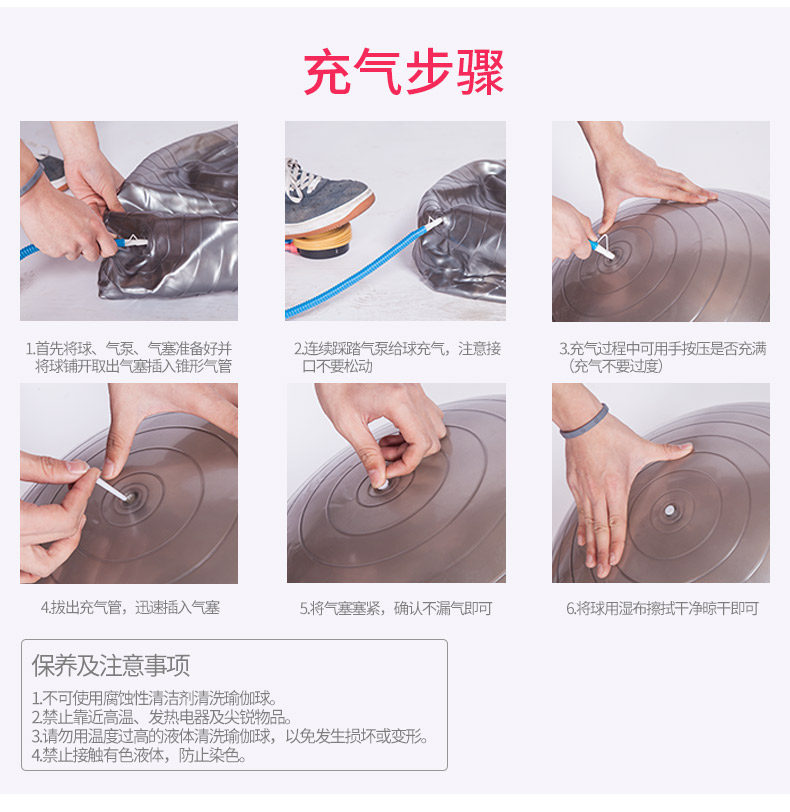 充气步骤

1.首先将球、气泵、气塞准备好并将球铺开取出气塞插入锥形气管

2.连续踩踏气泵给球充气，注意接口不要松动

3.充气过程中可用手按压是否充满（充气不要过度）

4.拔出充气管，迅速插入气塞

5.将气塞塞紧，确认不漏气即可

6.将球用湿布擦拭干净晾干即可

保养及注意事项

1.不可使用腐蚀性清洁剂清洗瑜伽球。
2.禁止靠近高温、发热电器及尖锐物品。
3.请勿用温度过高的液体清洗瑜伽球，以免发生损坏或变形。
4.禁止接触有色液体，防止染色。